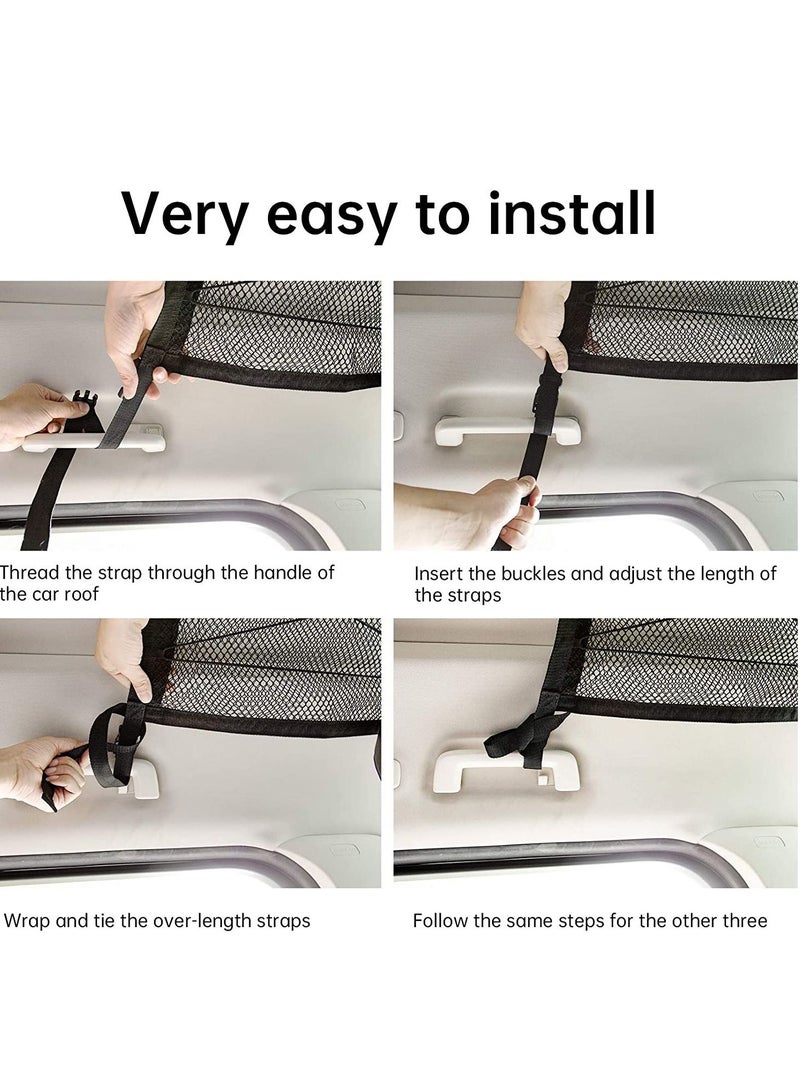 Very easy to install

Thread the strap through the handle of the car roof

Insert the buckles and adjust the length of the straps

Wrap and tie the over-length straps

Follow the same steps for the other three