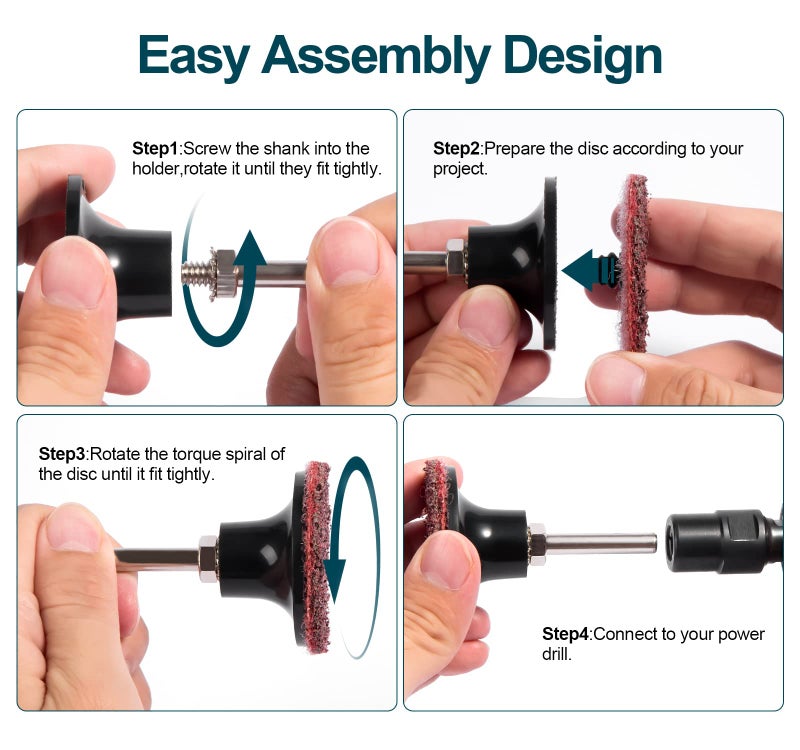 Easy Assembly Design

Step1:Screw the shank into the holder,rotate it until they fit tightly.

Step2:Prepare the disc according to your project.

Step3:Rotate the torque spiral of the disc until it fit tightly.

Step4:Connect to your power drill.