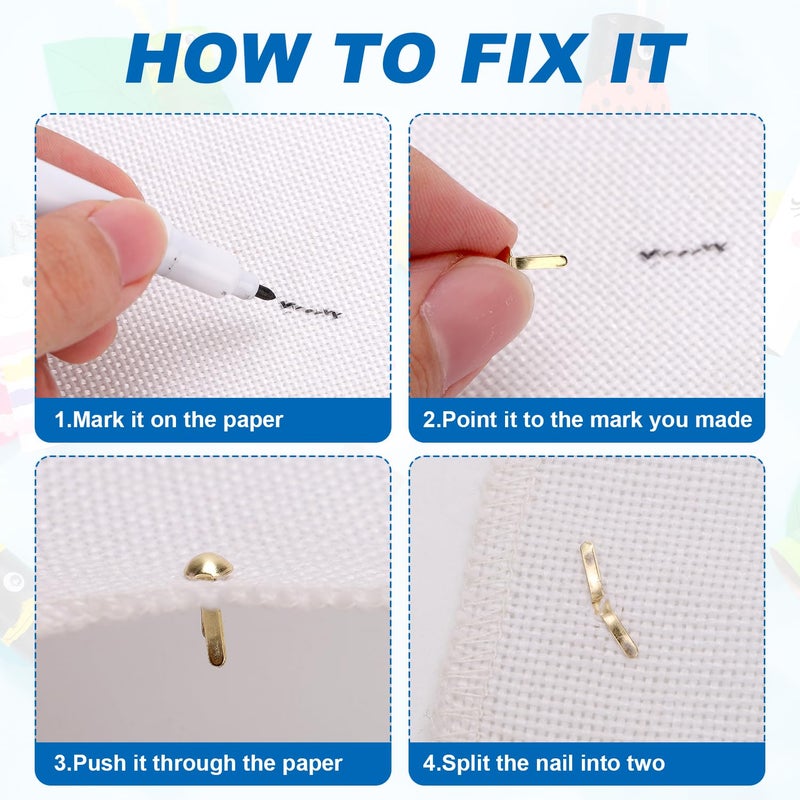 HOW TO FIX IT

1.Mark it on the paper

2.Point it to the mark you made

3.Push it through the paper

4.Split the nail into two