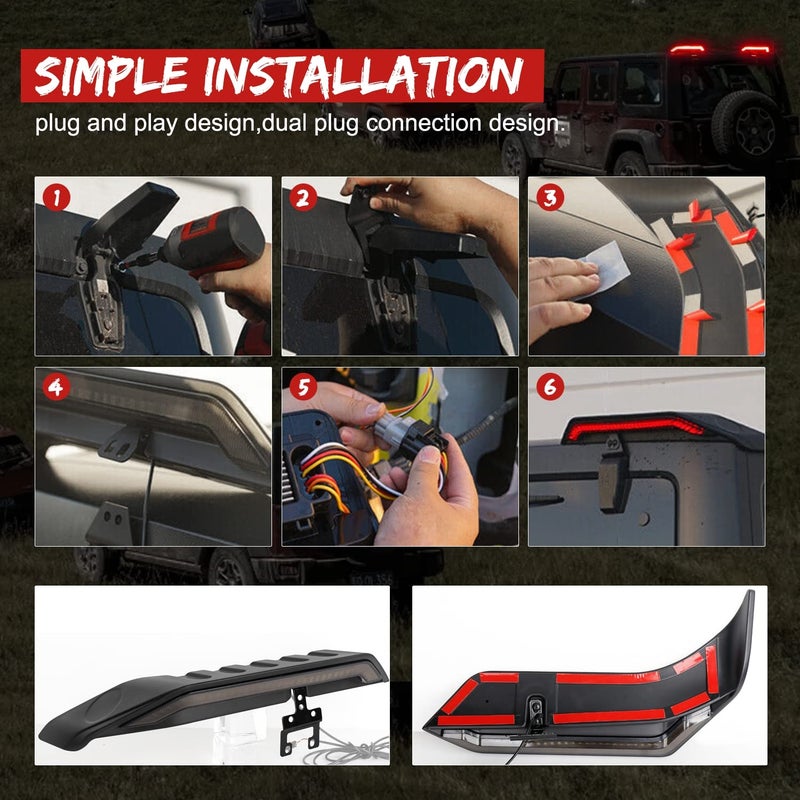 SIMPLE INSTALLATION

plug and play design,dual plug connection design.

1

2

3

4

5

6