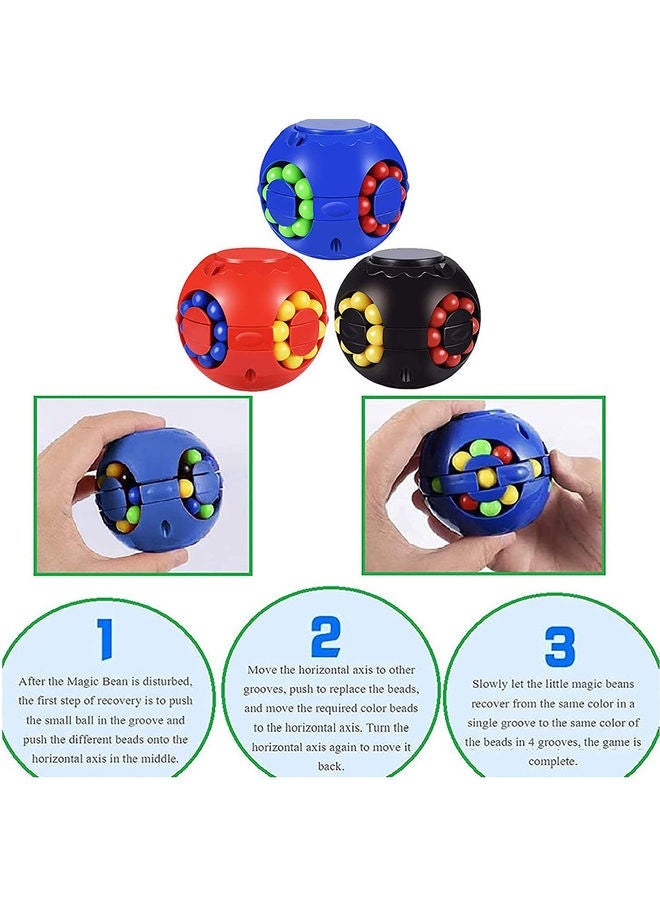 1

After the Magic Bean is disturbed, the first step of recovery is to push the small ball in the groove and push the different beads onto the horizontal axis in the middle.

2

Move the horizontal axis to other grooves, push to replace the beads, and move the required color beads to the horizontal axis. Turn the horizontal axis again to move it back.

3

Slowly let the little magic beans recover from the same color in a single groove to the same color of the beads in 4 grooves, the game is complete.