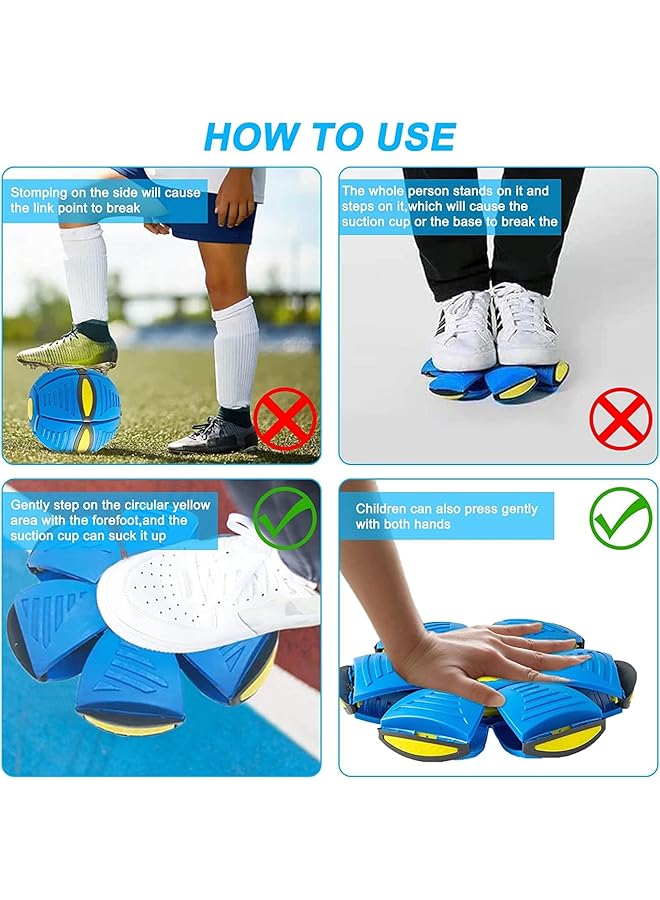 HOW TO USE

Stomping on the side will cause the link point to break

The whole person stands on it and steps on it,which will cause the suction cup or the base to break the

Gently step on the circular yellow area with the forefoot,and the suction cup can suck it up

Children can also press gently with both hands