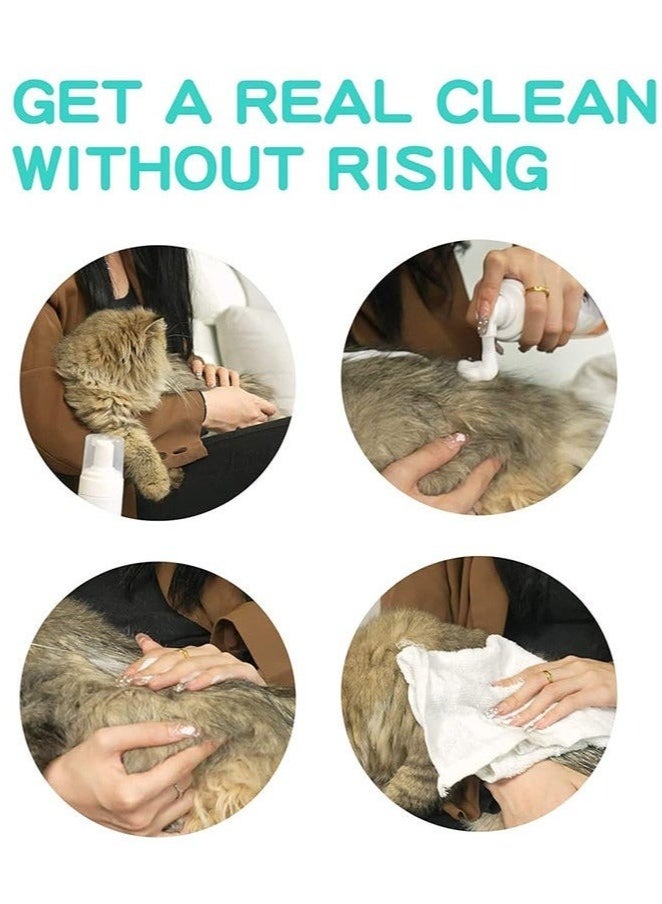 GET A REAL CLEAN
WITHOUT RISING