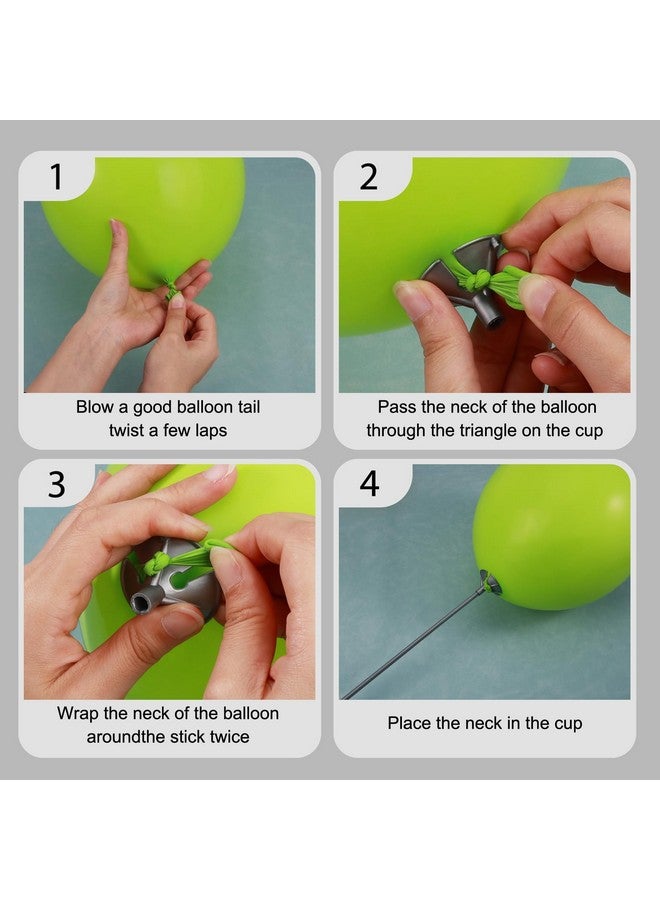 1

Blow a good balloon tail twist a few laps

2

Pass the neck of the balloon through the triangle on the cup

3

Wrap the neck of the balloon aroundthe stick twice

4

Place the neck in the cup