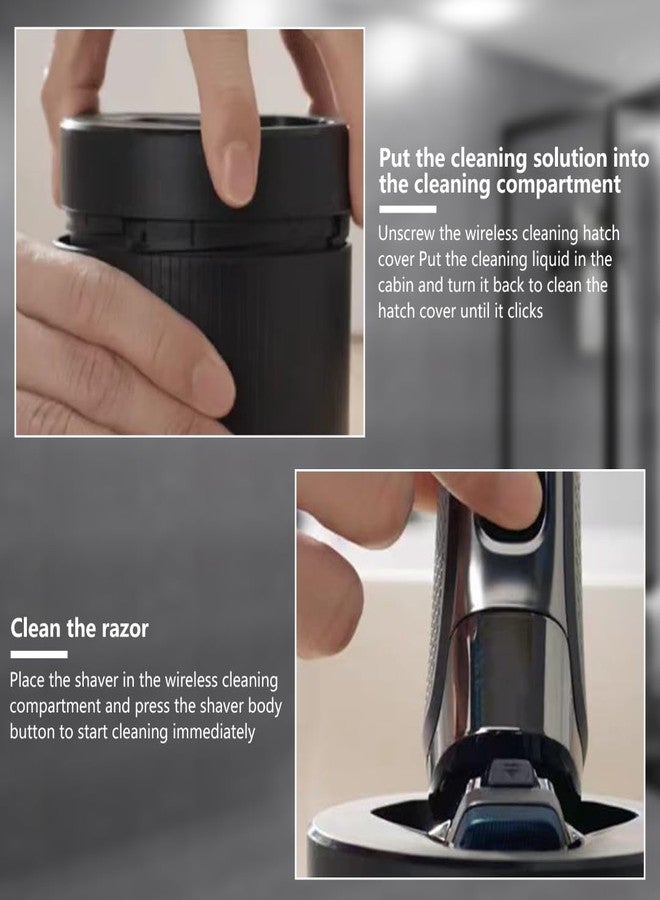 Put the cleaning solution into the cleaning compartment

Unscrew the wireless cleaning hatch cover Put the cleaning liquid in the cabin and turn it back to clean the hatch cover until it clicks

Clean the razor

Place the shaver in the wireless cleaning compartment and press the shaver body button to start cleaning immediately