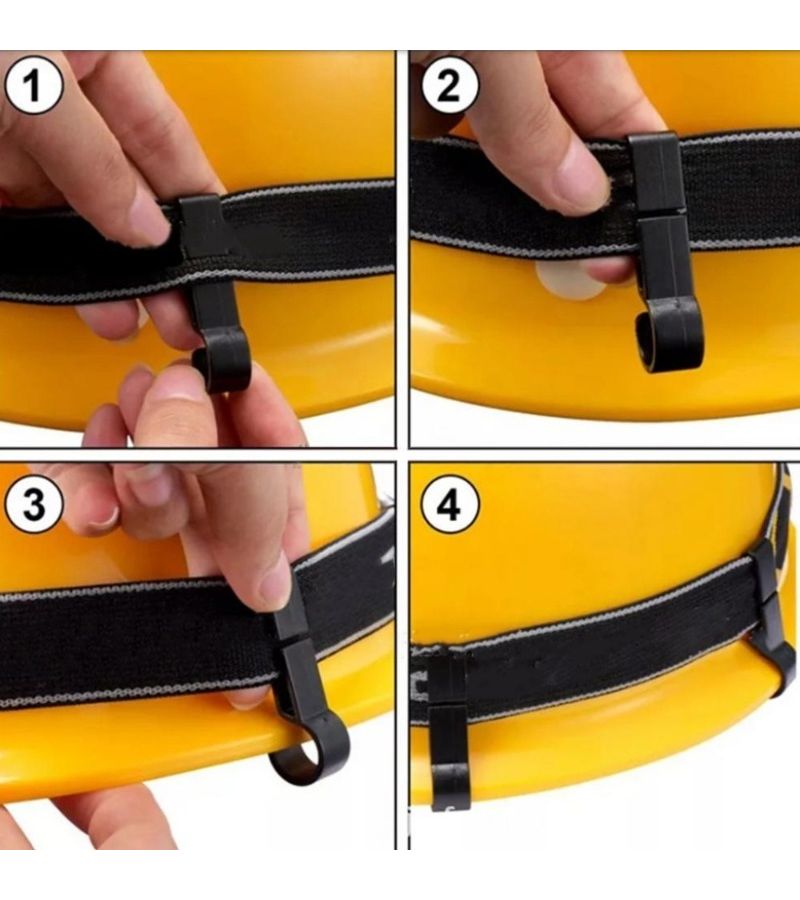 1

2

3

4