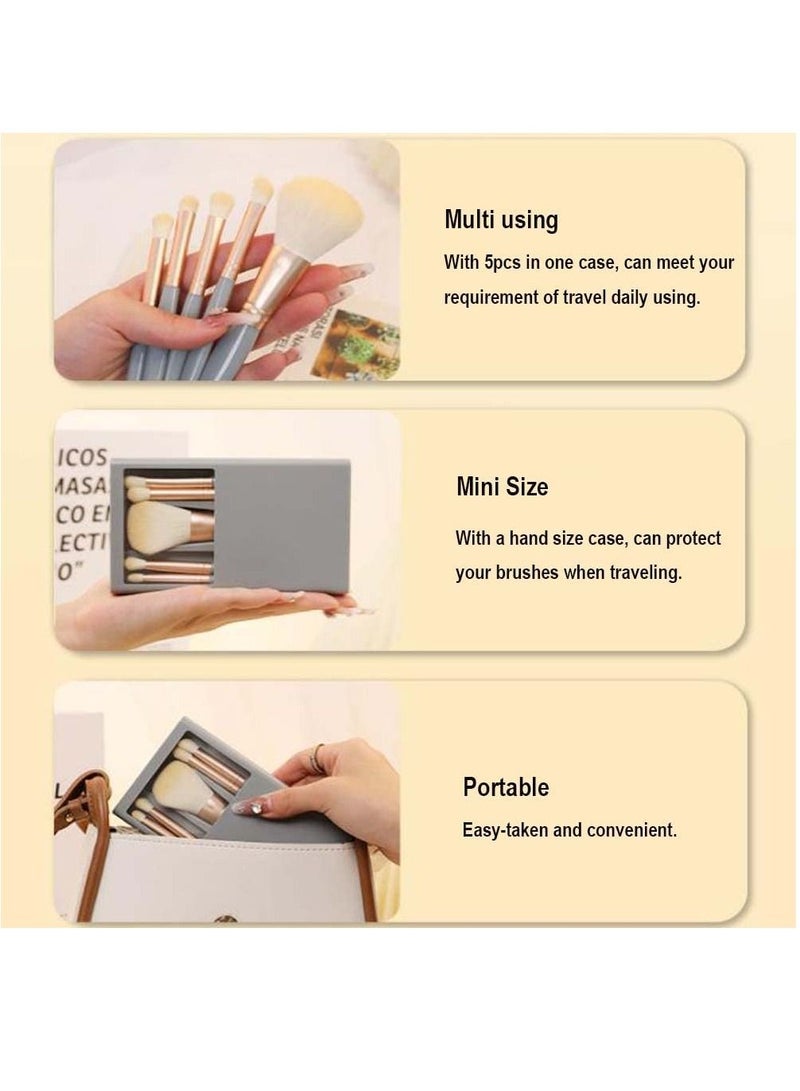 Multi using

With 5pcs in one case, can meet your requirement of travel daily using.

ICOS
MASA
CO E
ECTI
O"

Mini Size

With a hand size case, can protect your brushes when traveling.

Portable

Easy-taken and convenient.