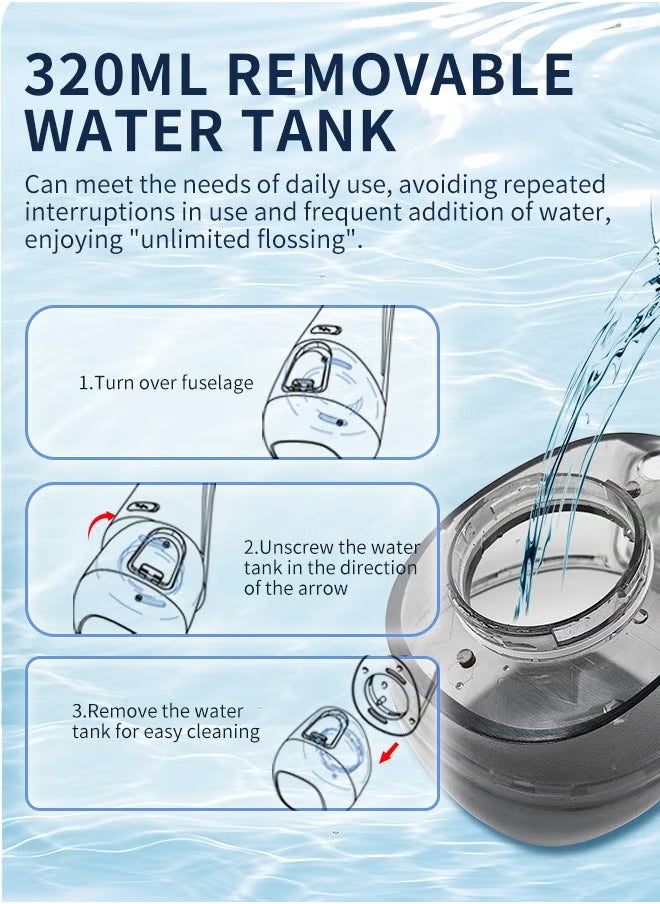 320ML REMOVABLE WATER TANK

Can meet the needs of daily use, avoiding repeated interruptions in use and frequent addition of water, enjoying "unlimited flossing".

1.Turn over fuselage

2.Unscrew the water tank in the direction of the arrow

3.Remove the water tank for easy cleaning