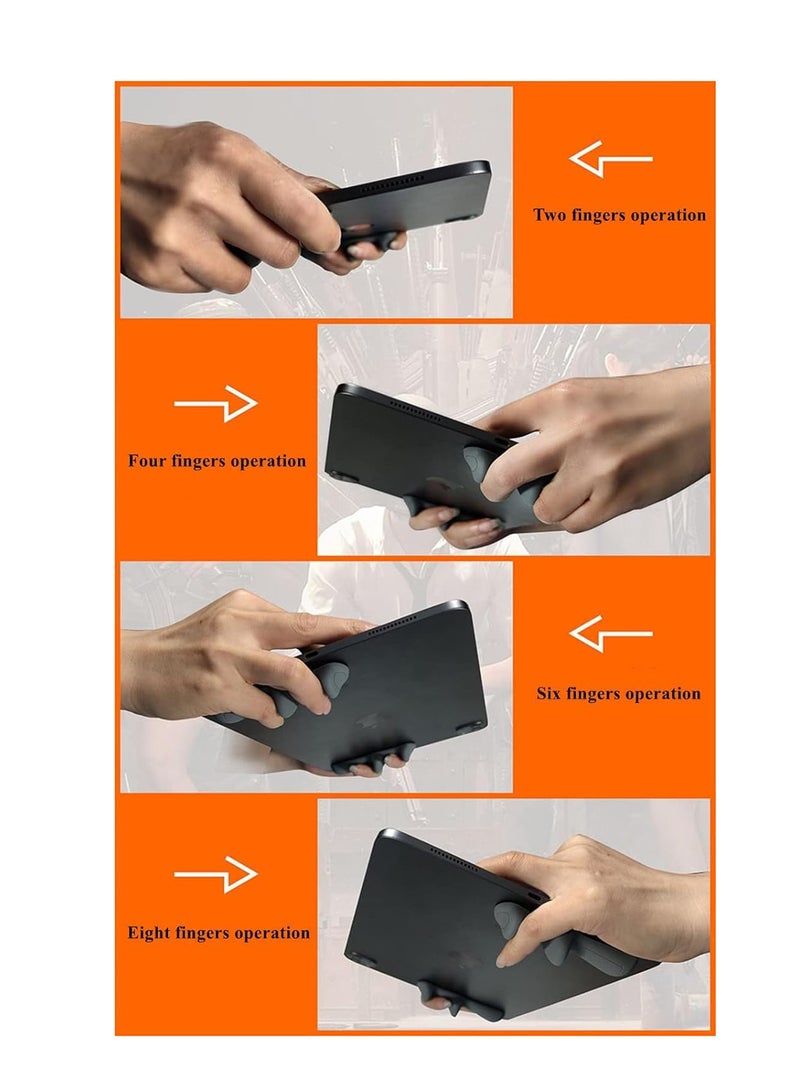 Two fingers operation

Four fingers operation

Six fingers operation

Eight fingers operation