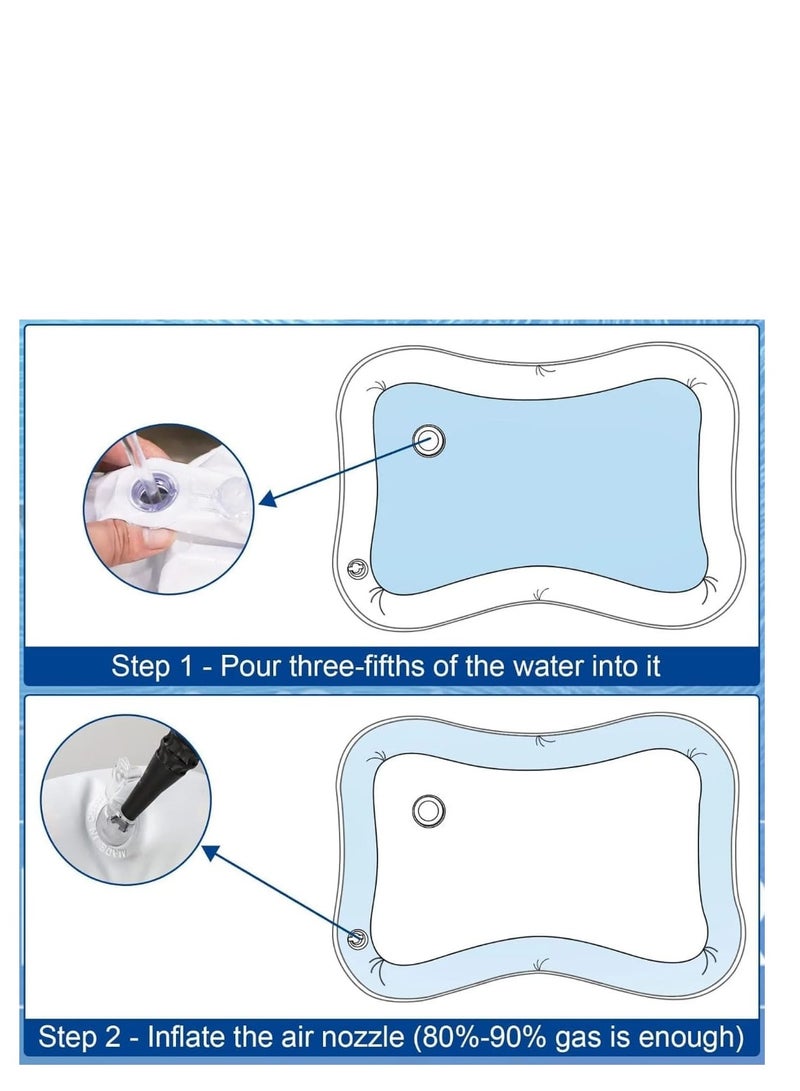 Step 1 - Pour three-fifths of the water into it

Step 2 - Inflate the air nozzle (80%-90% gas is enough)