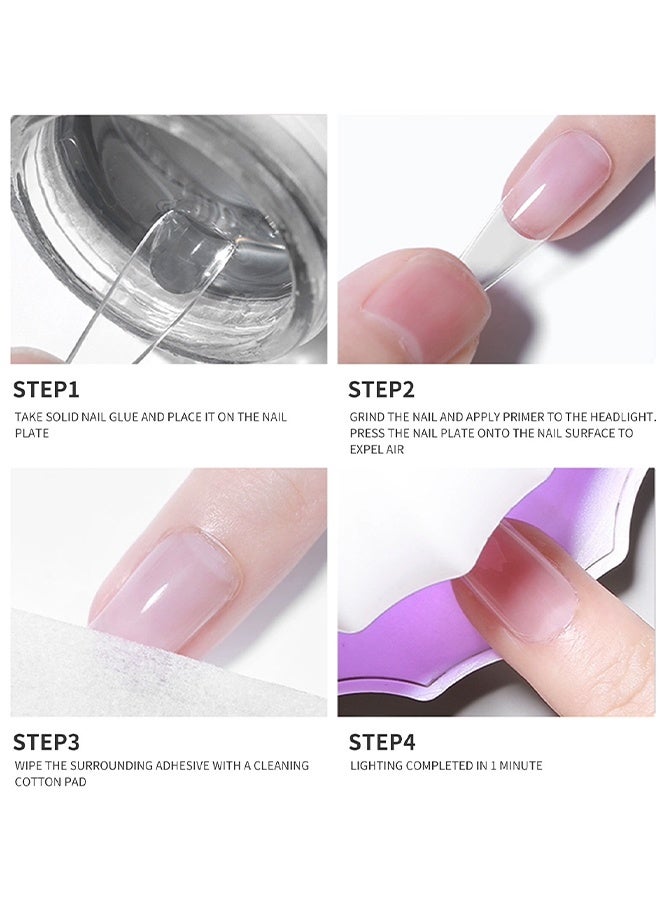 STEP1

TAKE SOLID NAIL GLUE AND PLACE IT ON THE NAIL PLATE

STEP2

GRIND THE NAIL AND APPLY PRIMER TO THE HEADLIGHT. PRESS THE NAIL PLATE ONTO THE NAIL SURFACE TO EXPEL AIR

STEP3

WIPE THE SURROUNDING ADHESIVE WITH A CLEANING COTTON PAD

STEP4

LIGHTING COMPLETED IN 1 MINUTE