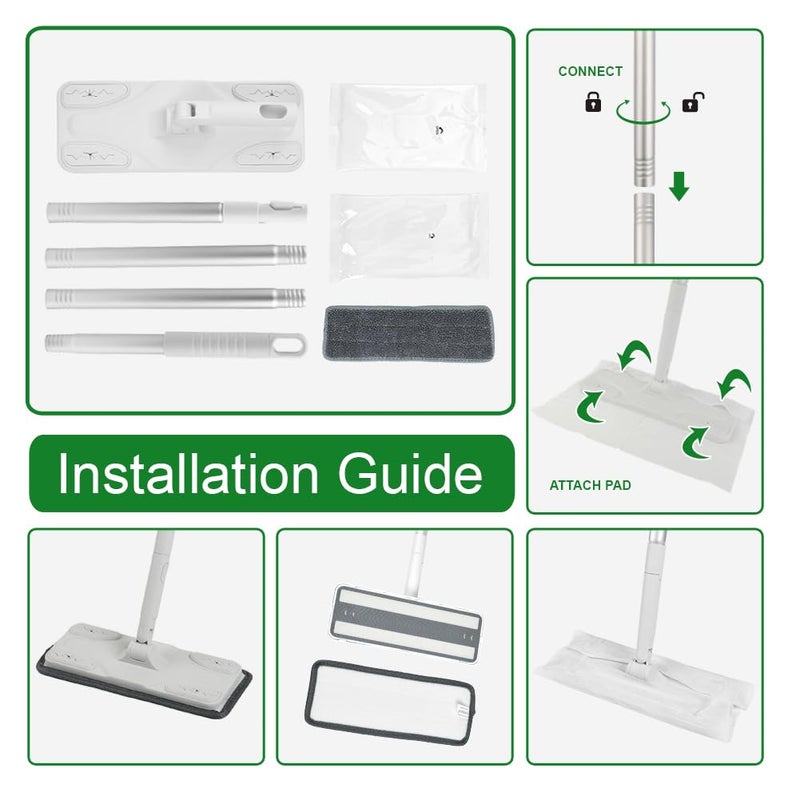 CONNECT

Installation Guide

ATTACH PAD