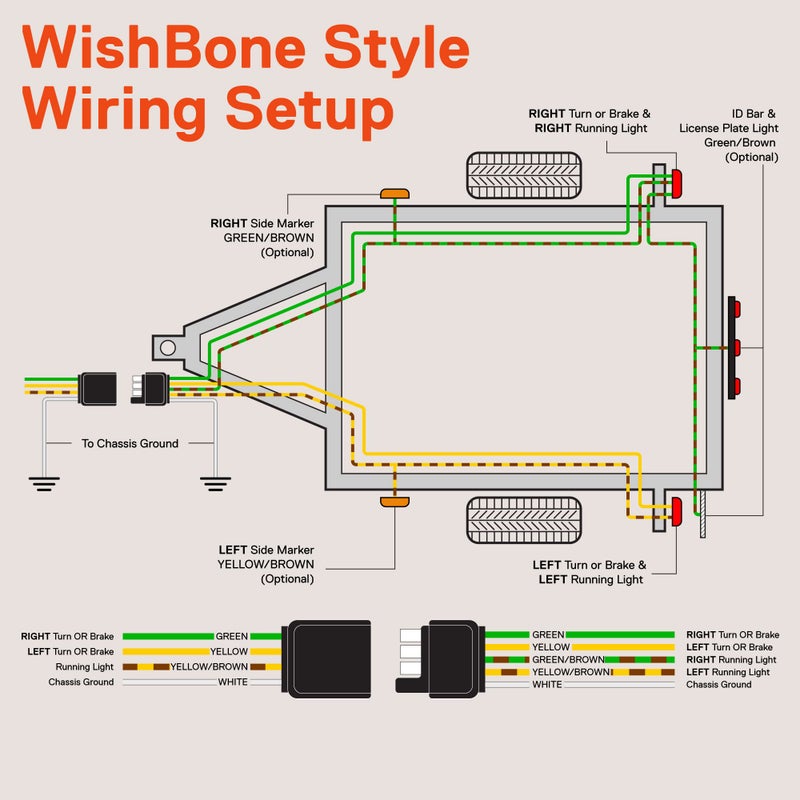 WishBone Style Wiring Setup

RIGHT Turn or Brake & RIGHT Running Light

ID Bar & License Plate Light Green/Brown (Optional)

RIGHT Side Marker GREEN/BROWN (Optional)

To Chassis Ground

LEFT Side Marker YELLOW/BROWN (Optional)

LEFT Turn or Brake & LEFT Running Light

RIGHT Turn OR Brake GREEN
LEFT Turn OR Brake YELLOW
Running Light YELLOW/BROWN
Chassis Ground WHITE

GREEN RIGHT Turn OR Brake
YELLOW LEFT Turn OR Brake
GREEN/BROWN RIGHT Running Light
YELLOW/BROWN LEFT Running Light
WHITE Chassis Ground