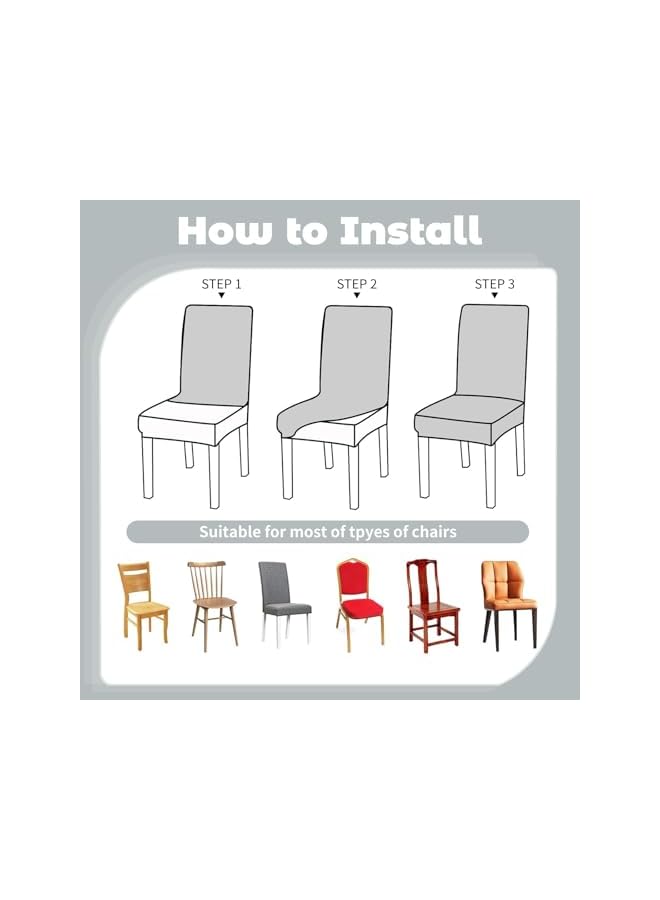 How to Install

STEP 1

STEP 2

STEP 3

Suitable for most of tpyes of chairs