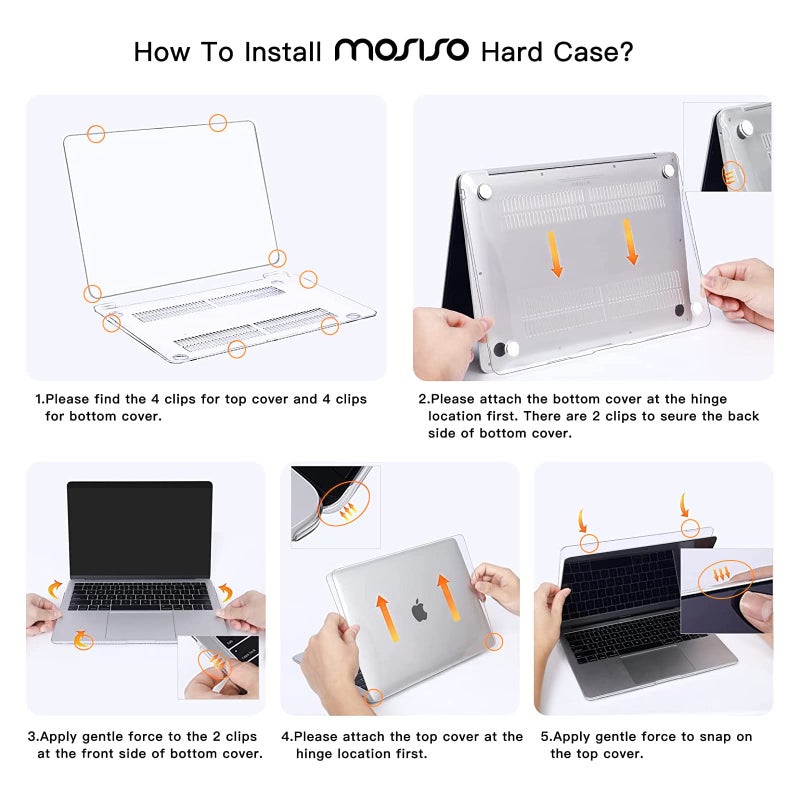 How To Install MOSISO Hard Case?

1.Please find the 4 clips for top cover and 4 clips for bottom cover.

2.Please attach the bottom cover at the hinge location first. There are 2 clips to seure the back side of bottom cover.

3.Apply gentle force to the 2 clips at the front side of bottom cover.

4.Please attach the top cover at the hinge location first.

5.Apply gentle force to snap on the top cover.