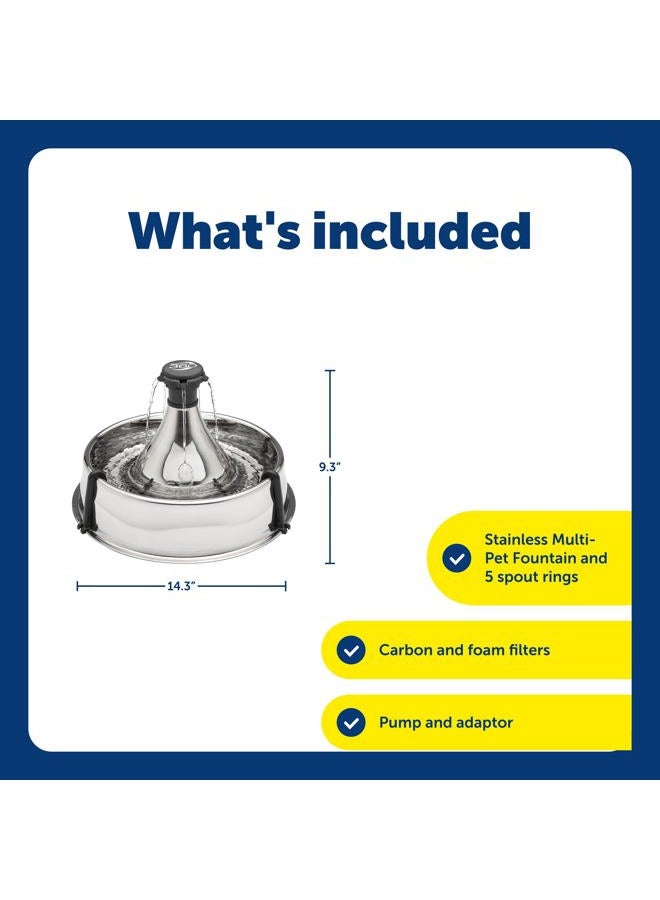 What's included

9.3"

14.3"

Stainless Multi-Pet Fountain and 5 spout rings

Carbon and foam filters

Pump and adaptor