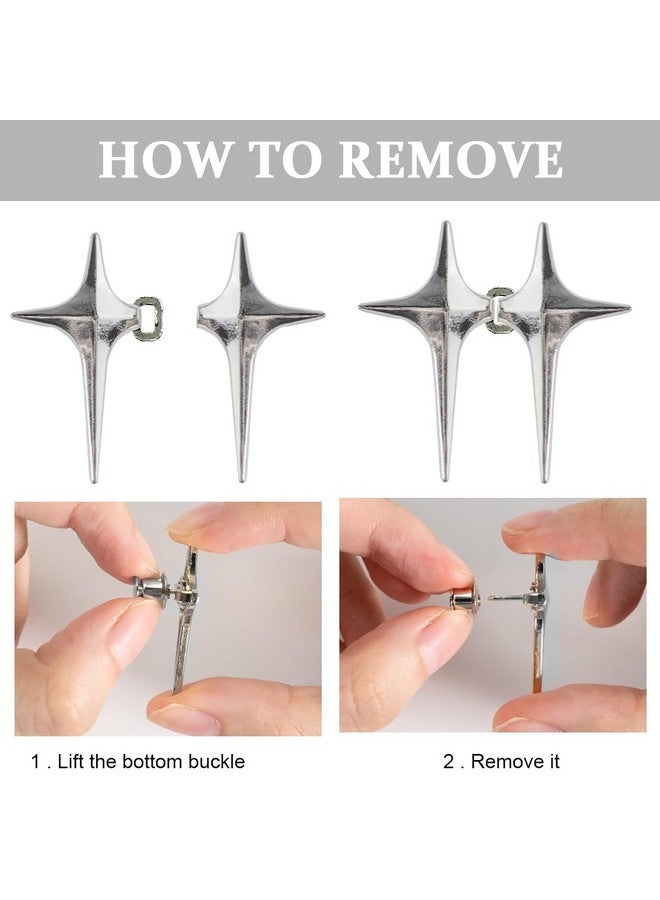 HOW TO REMOVE

1 . Lift the bottom buckle

2 . Remove it