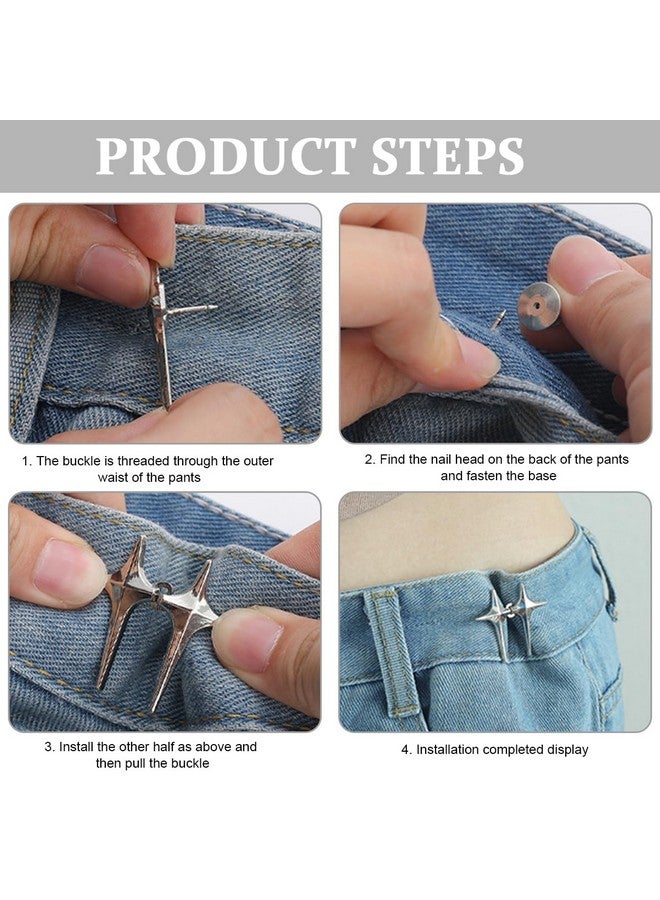 PRODUCT STEPS

1. The buckle is threaded through the outer waist of the pants

2. Find the nail head on the back of the pants and fasten the base

3. Install the other half as above and then pull the buckle

4. Installation completed display