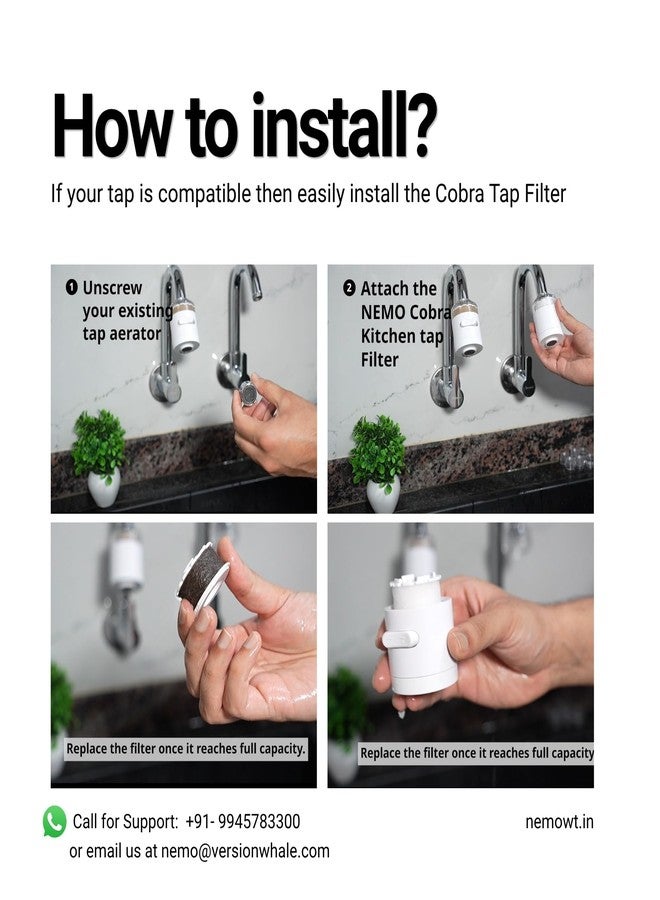 How to install?

If your tap is compatible then easily install the Cobra Tap Filter

❶ Unscrew your existing tap aerator

❷ Attach the NEMO Cobra Kitchen tap Filter

Replace the filter once it reaches full capacity.

Replace the filter once it reaches full capacity

Call for Support: +91- 9945783300
or email us at nemo@versionwhale.com

nemowt.in