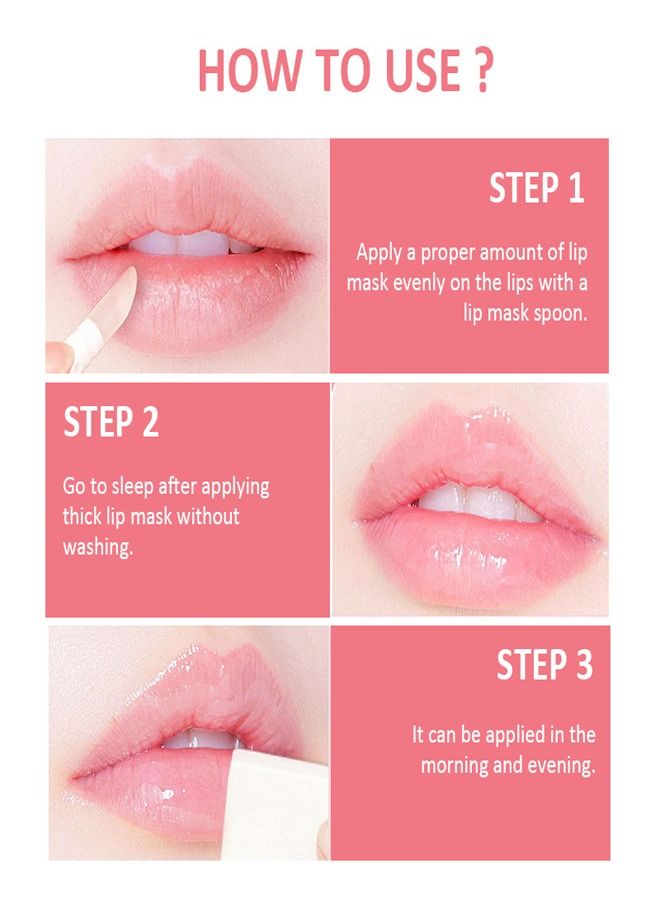 HOW TO USE ?

STEP 1

Apply a proper amount of lip mask evenly on the lips with a lip mask spoon.

STEP 2

Go to sleep after applying thick lip mask without washing.

STEP 3

It can be applied in the morning and evening.