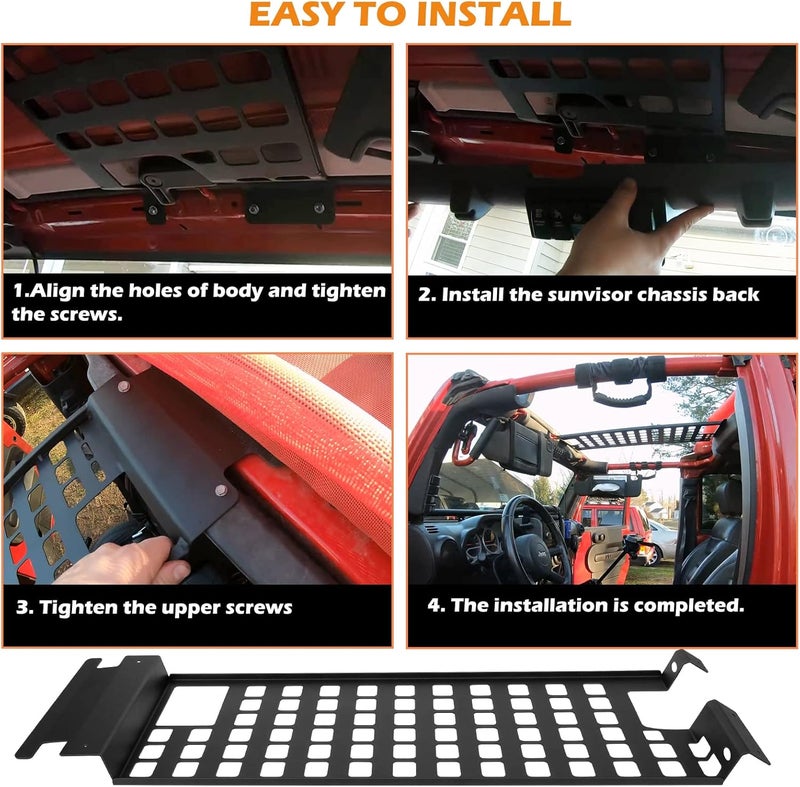 EASY TO INSTALL

1.Align the holes of body and tighten the screws.

2. Install the sunvisor chassis back

3. Tighten the upper screws

4. The installation is completed.