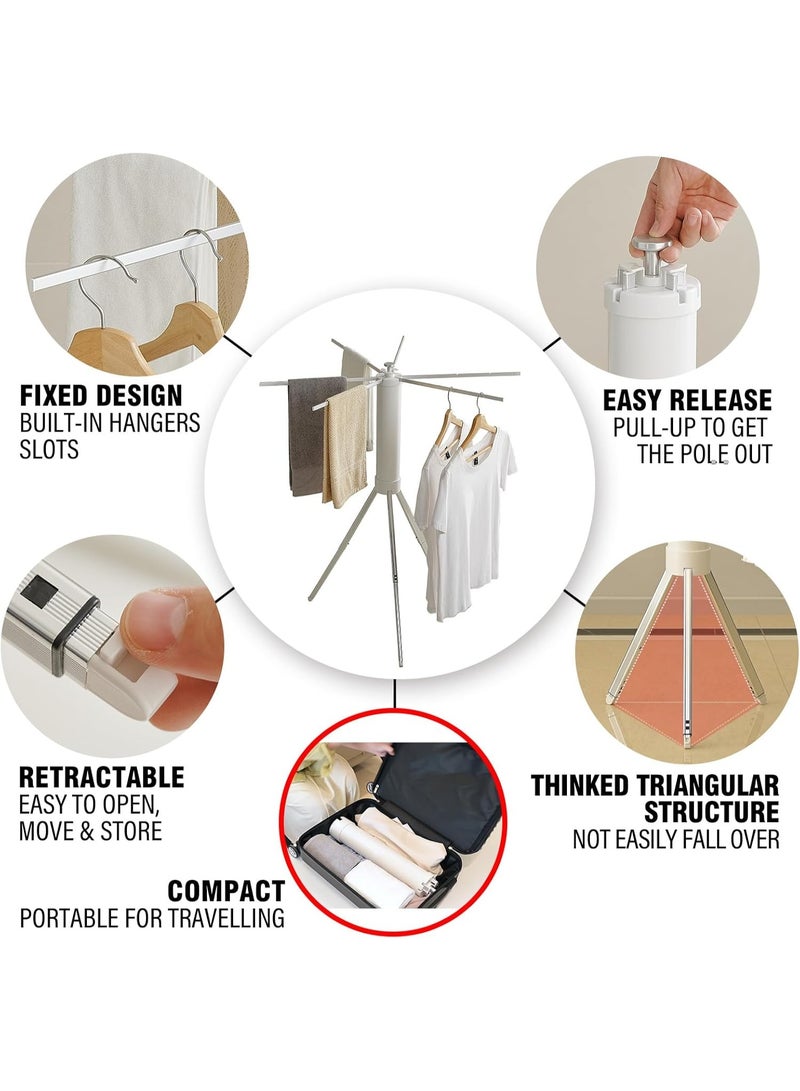 FIXED DESIGN
BUILT-IN HANGERS SLOTS

EASY RELEASE
PULL-UP TO GET THE POLE OUT

RETRACTABLE
EASY TO OPEN, MOVE & STORE

THINKED TRIANGULAR STRUCTURE
NOT EASILY FALL OVER

COMPACT
PORTABLE FOR TRAVELLING