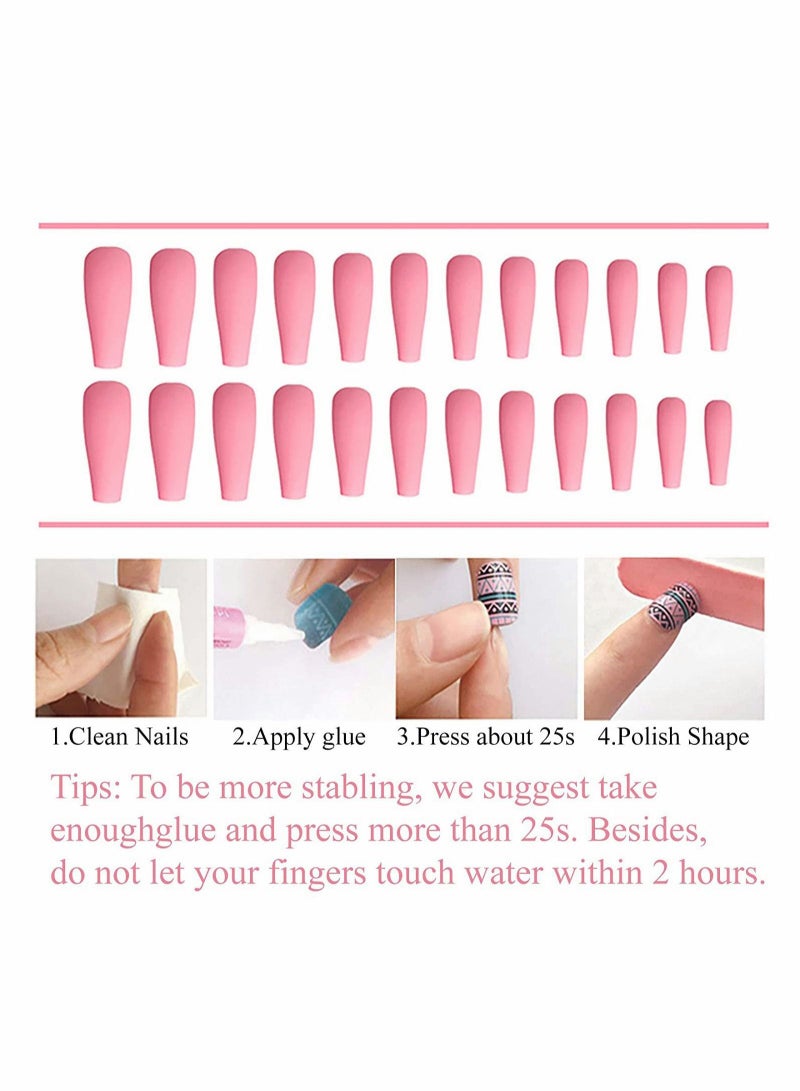 1.Clean Nails 2.Apply glue 3.Press about 25s 4.Polish Shape

Tips: To be more stabling, we suggest take enoughglue and press more than 25s. Besides, do not let your fingers touch water within 2 hours.