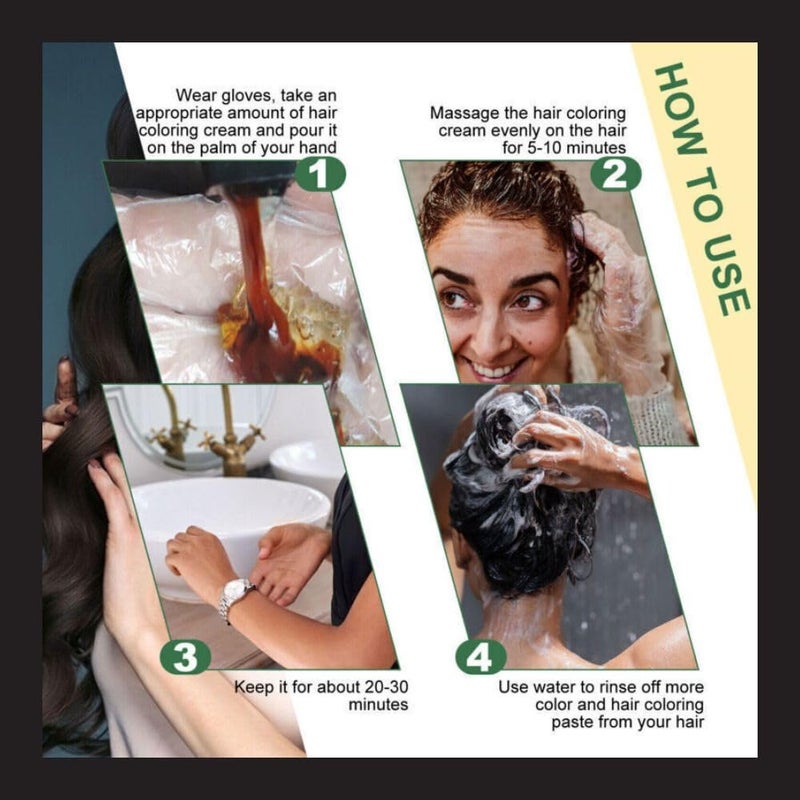 HOW TO USE

Wear gloves, take an appropriate amount of hair coloring cream and pour it on the palm of your hand

1

Massage the hair coloring cream evenly on the hair for 5-10 minutes

2

3

Keep it for about 20-30 minutes

4

Use water to rinse off more color and hair coloring paste from your hair