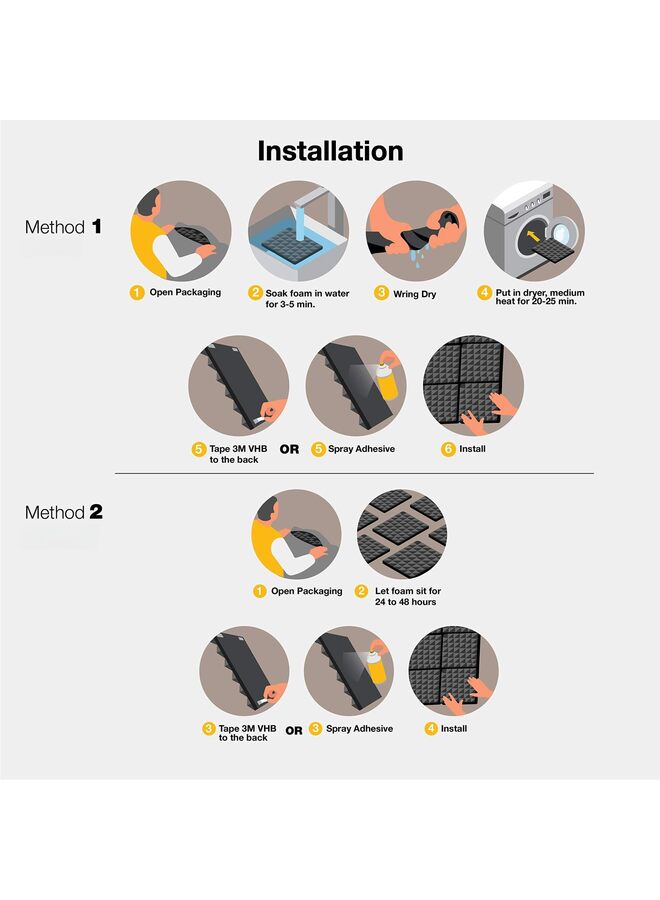 Installation

Method 1

1 Open Packaging

2 Soak foam in water for 3-5 min.

3 Wring Dry

4 Put in dryer, medium heat for 20-25 min.

5 Tape 3M VHB to the back

OR

5 Spray Adhesive

6 Install

Method 2

1 Open Packaging

2 Let foam sit for 24 to 48 hours

3 Tape 3M VHB to the back

OR

3 Spray Adhesive

4 Install