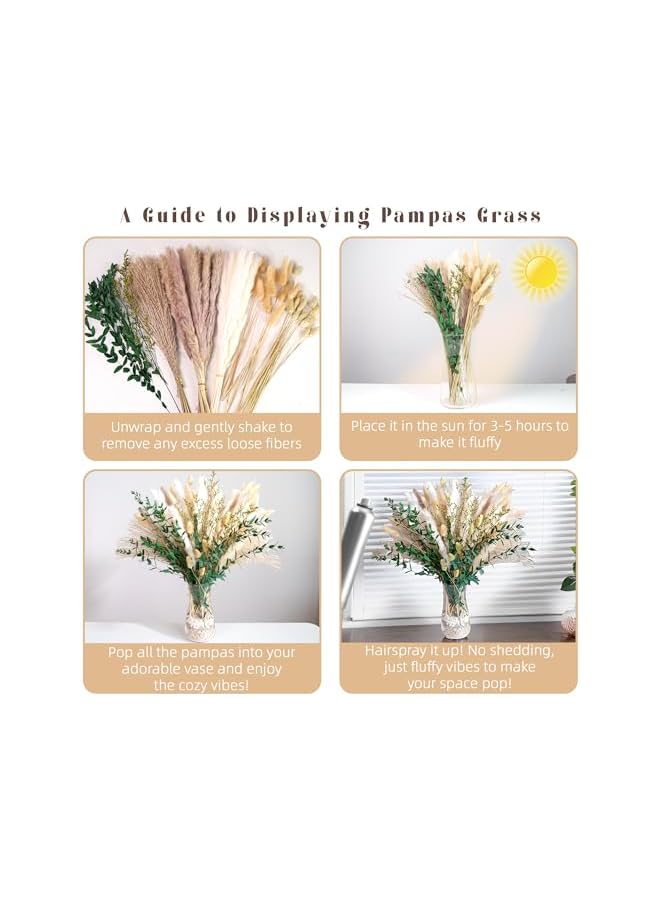 A Guide to Displaying Pampas Grass

Unwrap and gently shake to remove any excess loose fibers

Place it in the sun for 3-5 hours to make it fluffy

Pop all the pampas into your adorable vase and enjoy the cozy vibes!

Hairspray it up! No shedding, just fluffy vibes to make your space pop!