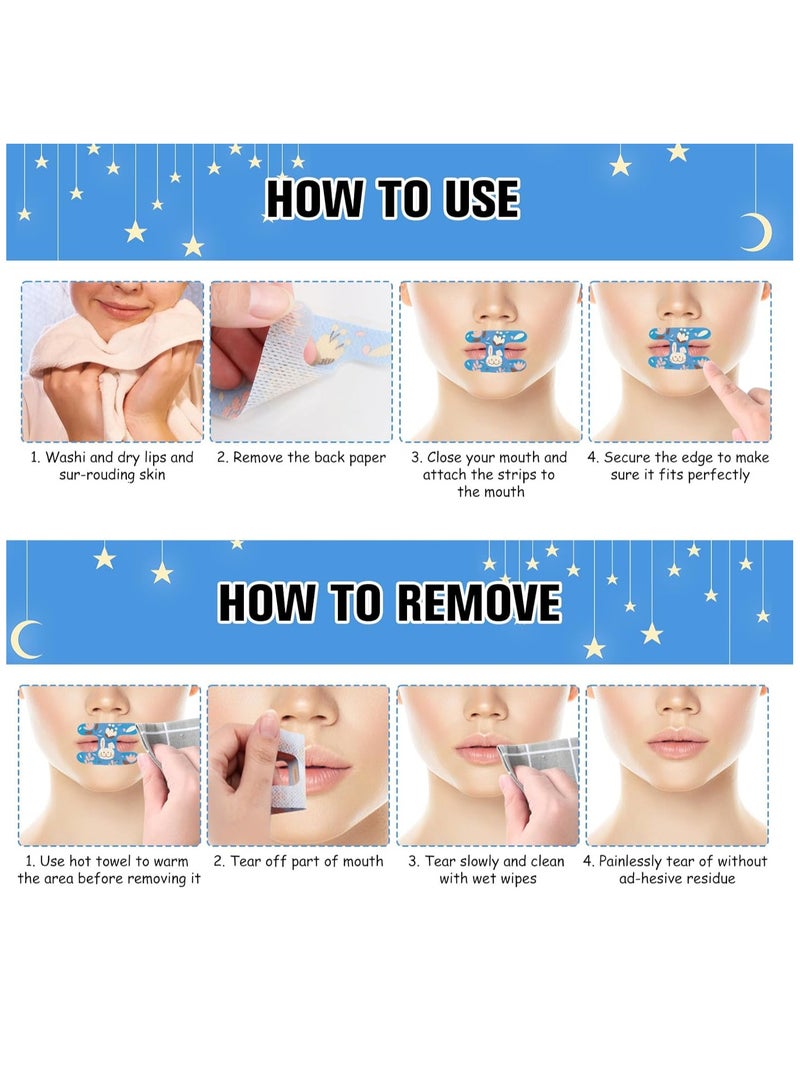 HOW TO USE

1. Washi and dry lips and sur-rouding skin

2. Remove the back paper

3. Close your mouth and attach the strips to the mouth

4. Secure the edge to make sure it fits perfectly

HOW TO REMOVE

1. Use hot towel to warm the area before removing it

2. Tear off part of mouth

3. Tear slowly and clean with wet wipes

4. Painlessly tear of without ad-hesive residue