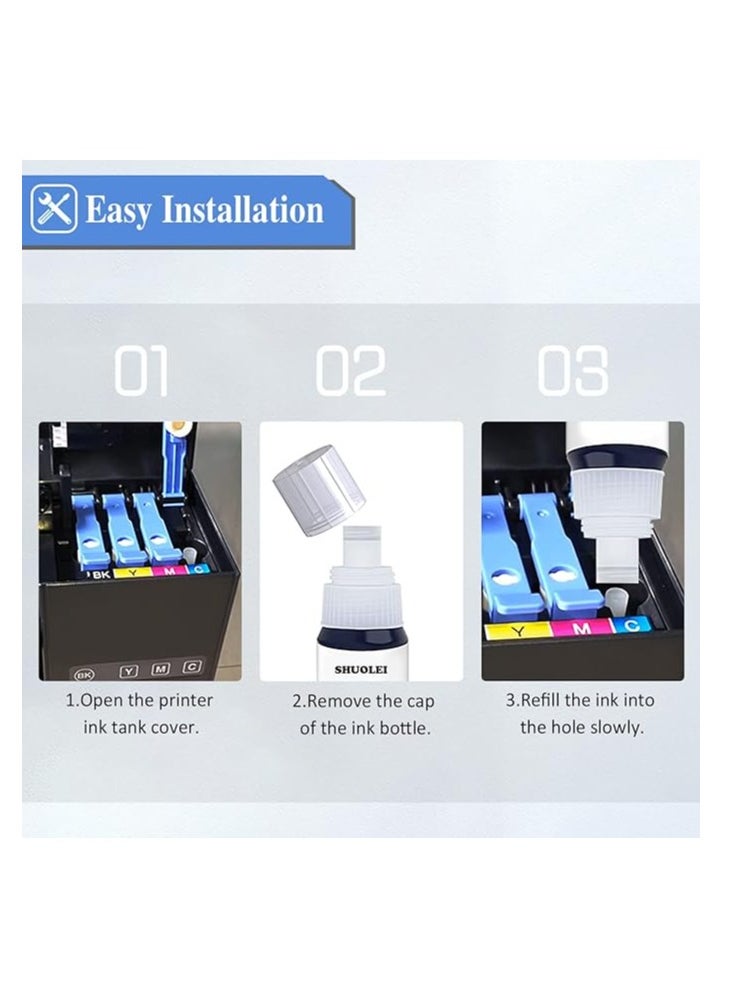 Easy Installation

01

BK Y M C

BK Y M C

1.Open the printer ink tank cover.

02

SHUOLEI

2.Remove the cap of the ink bottle.

03

Y M C

3.Refill the ink into the hole slowly.