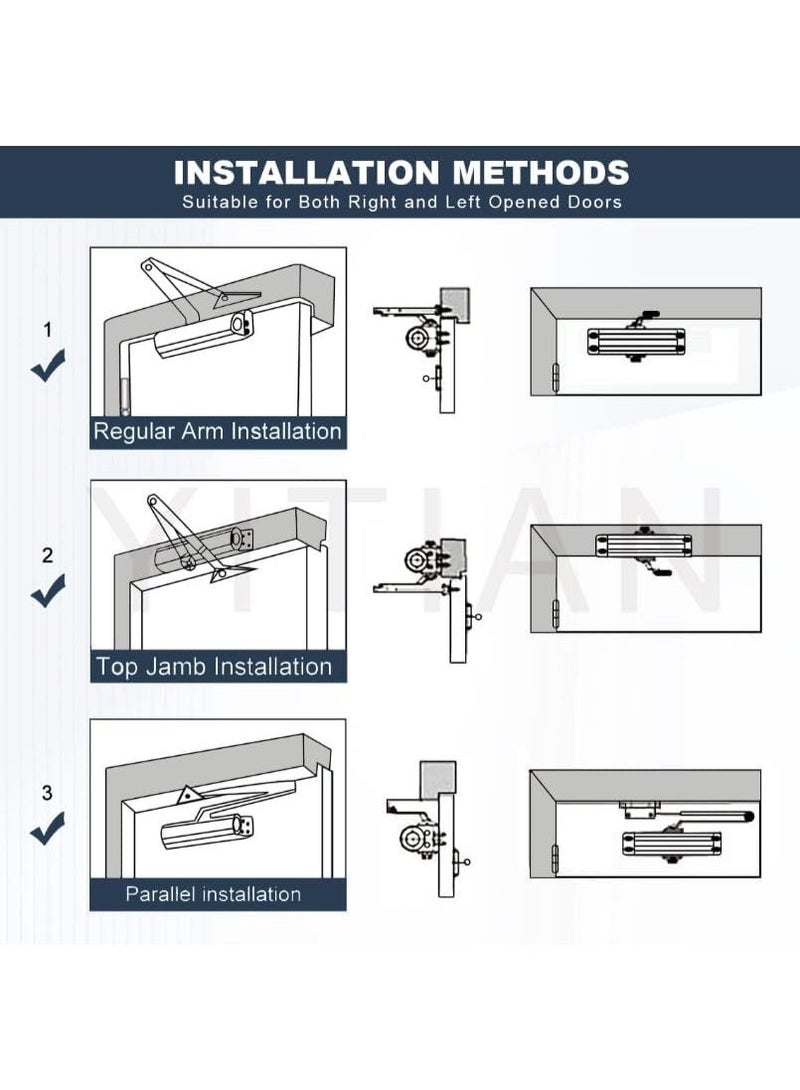 INSTALLATION METHODS
Suitable for Both Right and Left Opened Doors

1

Regular Arm Installation

2

Top Jamb Installation

3

Parallel installation

YITIAN