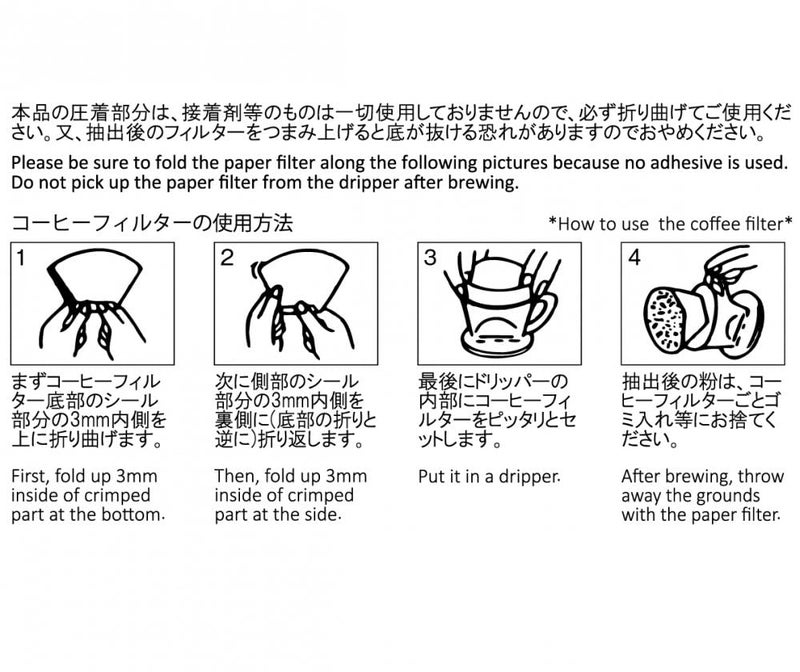 本品の圧着部分は、接着剤等のものは一切使用しておりませんので、必ず折り曲げてご使用ください。又、抽出後のフィルターをつまみ上げると底が抜ける恐れがありますのでおやめください。

Please be sure to fold the paper filter along the following pictures because no adhesive is used. Do not pick up the paper filter from the dripper after brewing.

コーヒーフィルターの使用方法

*How to use the coffee filter*

1

まずコーヒーフィルター底部のシール部分の3mm内側を上に折り曲げます。

First, fold up 3mm inside of crimped part at the bottom.

2

次に側部のシール部分の3mm内側を裏側に(底部の折りと逆に)折り返します。

Then, fold up 3mm inside of crimped part at the side.

3

最後にドリッパーの内部にコーヒーフィルターをピッタリとセットします。

Put it in a dripper.

4

抽出後の粉は、コーヒーフィルターごとゴミ入れ等にお捨てください。

After brewing, throw away the grounds with the paper filter.