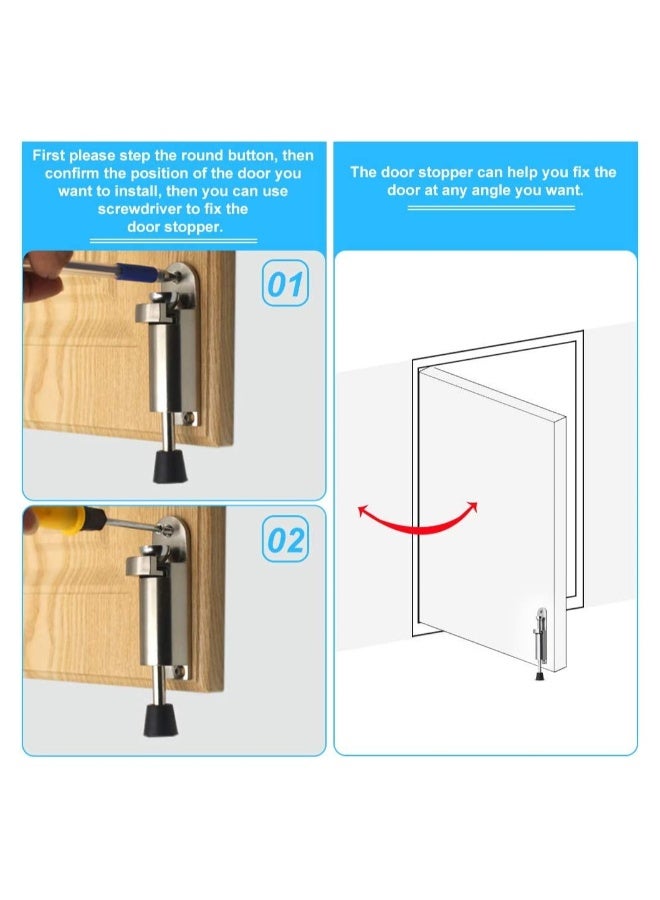 First please step the round button, then confirm the position of the door you want to install, then you can use screwdriver to fix the door stopper.

01

02

The door stopper can help you fix the door at any angle you want.