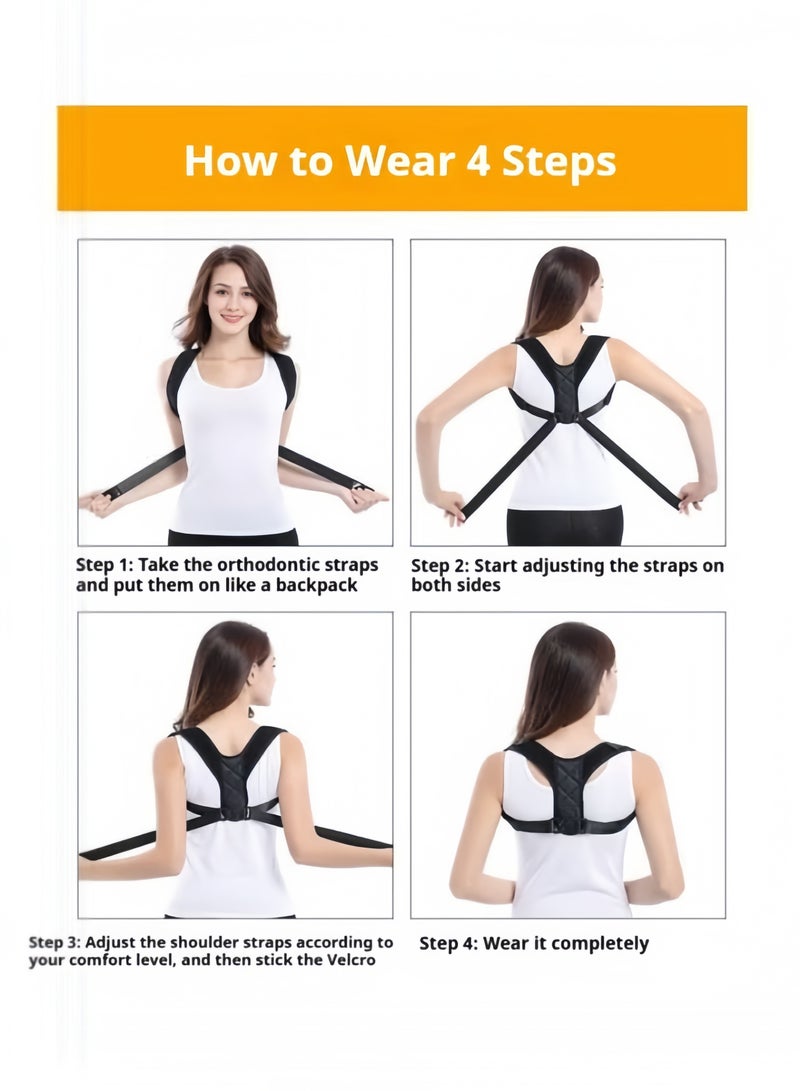 How to Wear 4 Steps

Step 1: Take the orthodontic straps and put them on like a backpack

Step 2: Start adjusting the straps on both sides

Step 3: Adjust the shoulder straps according to your comfort level, and then stick the Velcro

Step 4: Wear it completely