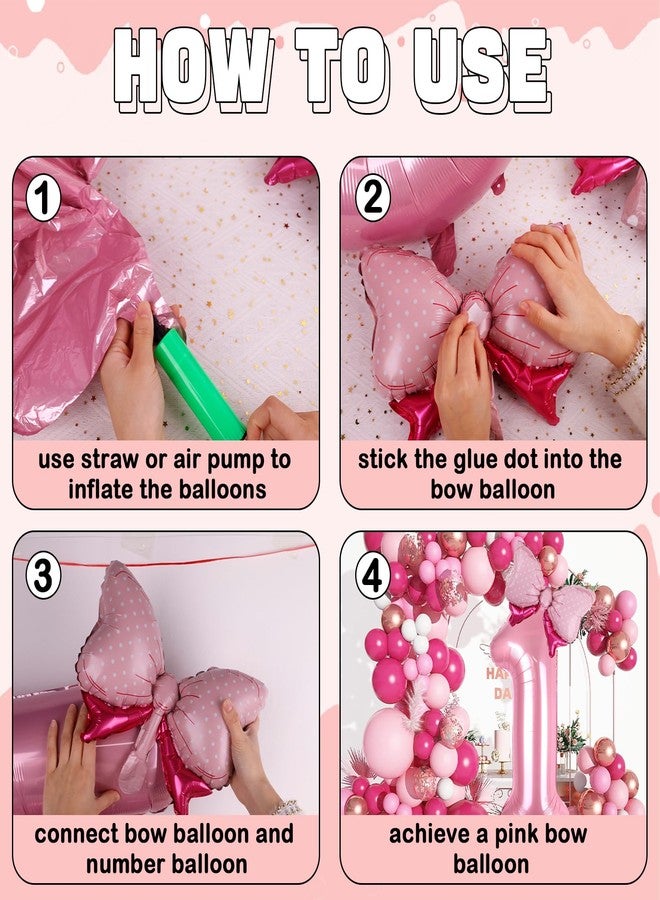 HOW TO USE

1

use straw or air pump to inflate the balloons

2

stick the glue dot into the bow balloon

3

connect bow balloon and number balloon

4

HA
DA

achieve a pink bow balloon