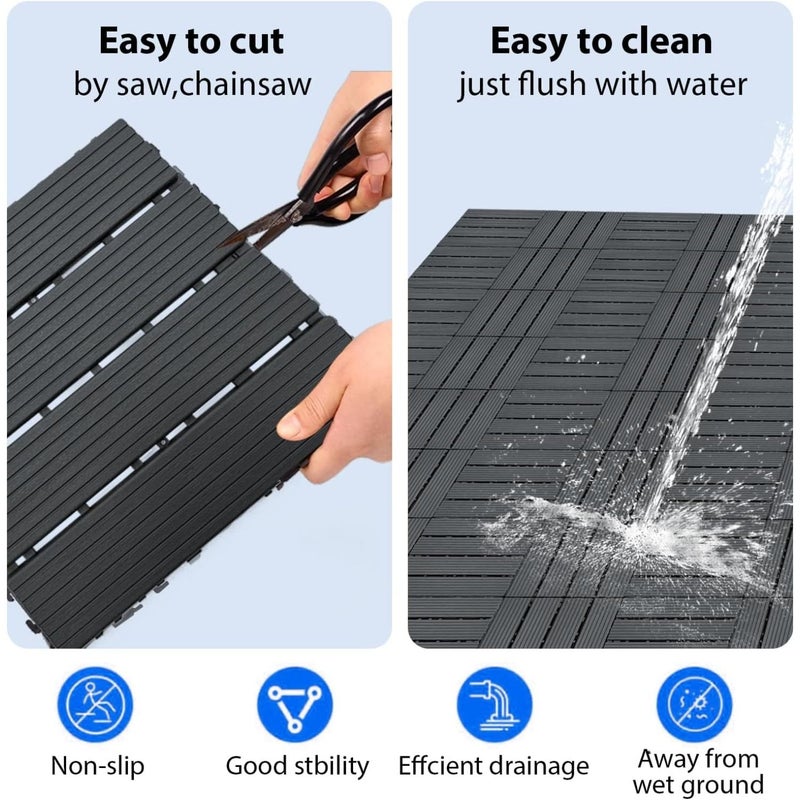 Easy to cut
by saw,chainsaw

Easy to clean
just flush with water

Non-slip

Good stbility

Effcient drainage

Away from wet ground