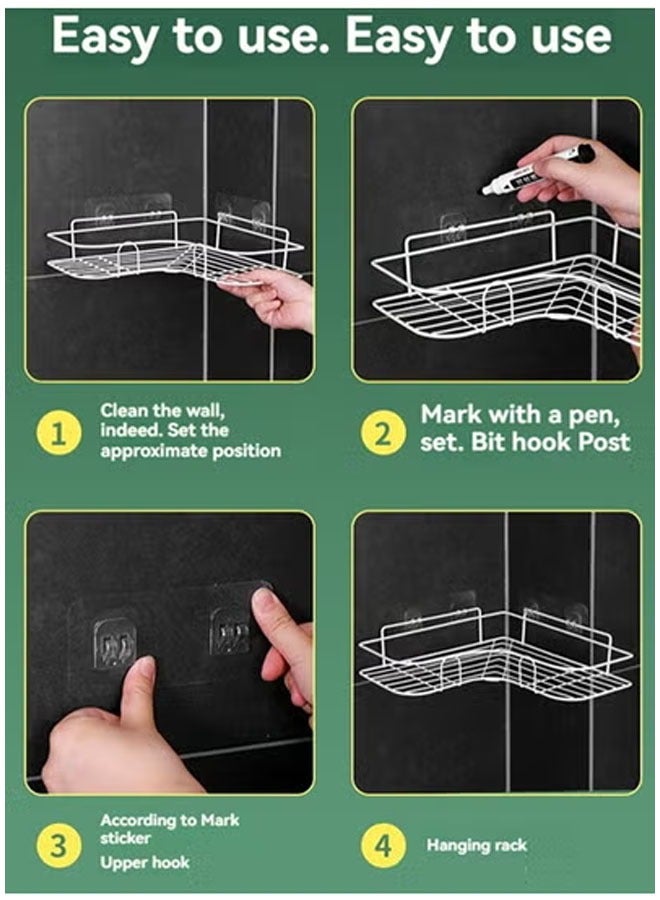 Easy to use. Easy to use

1 Clean the wall, indeed. Set the approximate position

2 Mark with a pen, set. Bit hook Post

3 According to Mark sticker
Upper hook

4 Hanging rack