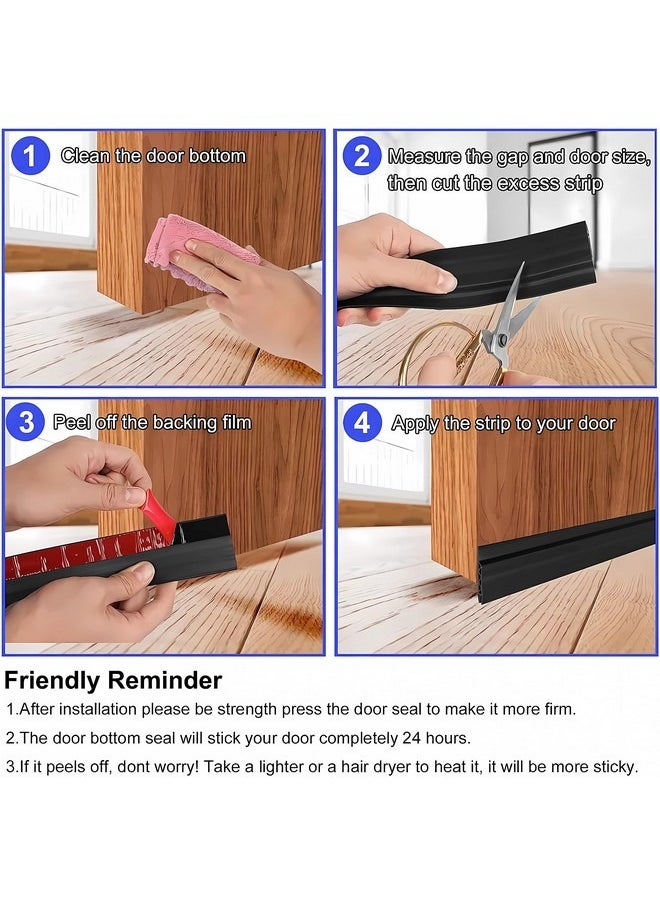 1 Clean the door bottom

2 Measure the gap and door size, then cut the excess strip

3 Peel off the backing film

4 Apply the strip to your door

Friendly Reminder

1.After installation please be strength press the door seal to make it more firm.

2.The door bottom seal will stick your door completely 24 hours.

3.If it peels off, dont worry! Take a lighter or a hair dryer to heat it, it will be more sticky.