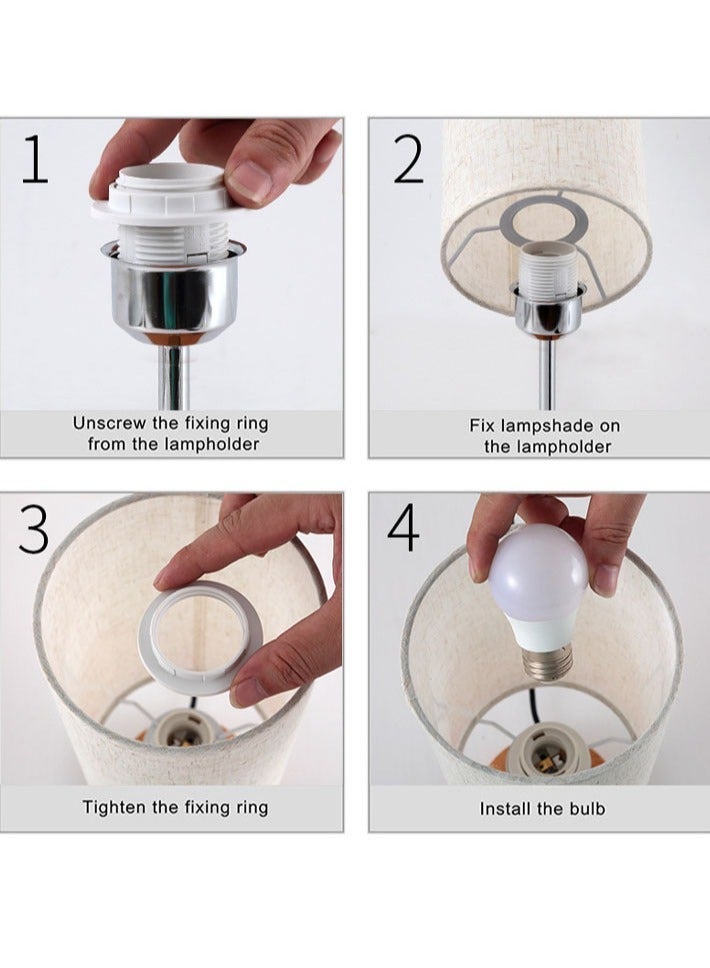 1

Unscrew the fixing ring from the lampholder

2

Fix lampshade on the lampholder

3

Tighten the fixing ring

4

Install the bulb