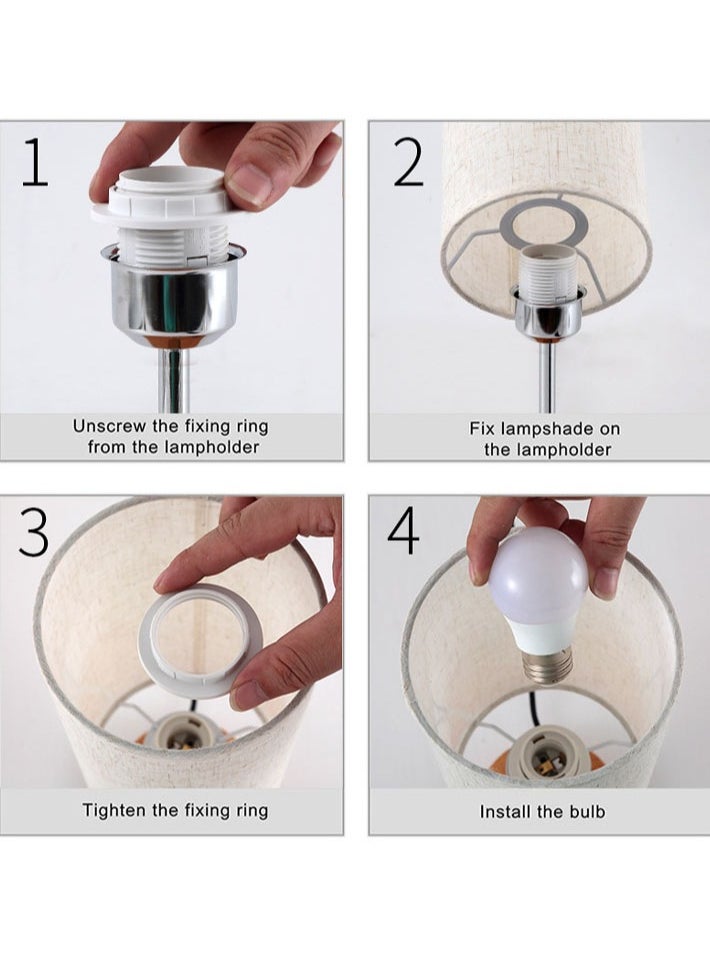 1

Unscrew the fixing ring from the lampholder

2

Fix lampshade on the lampholder

3

Tighten the fixing ring

4

Install the bulb