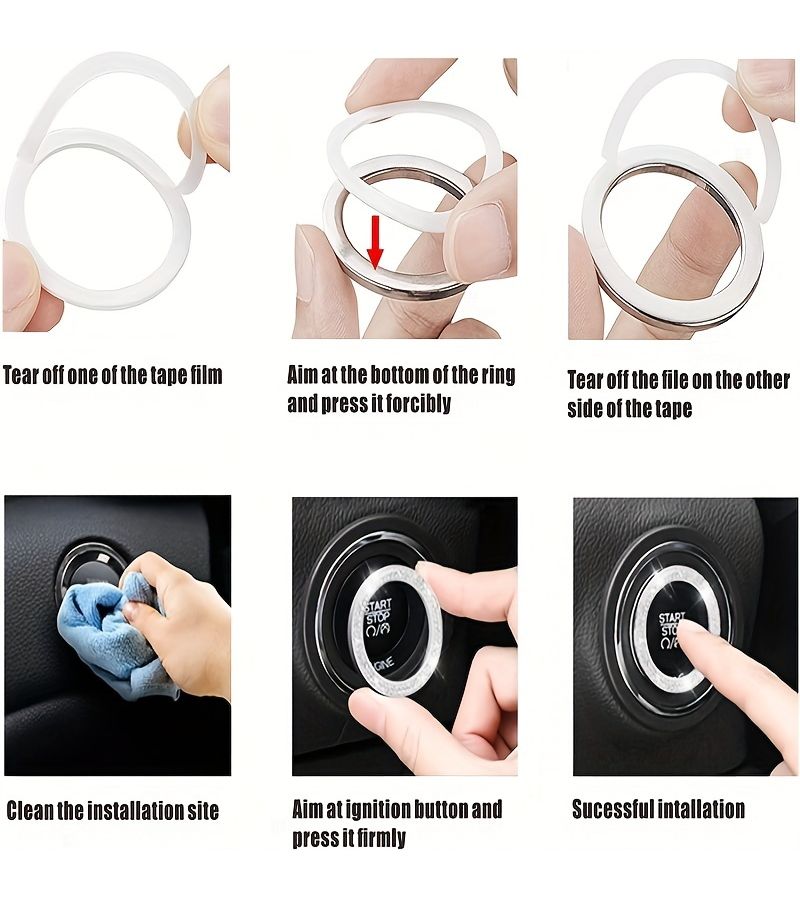 Tear off one of the tape film

Aim at the bottom of the ring and press it forcibly

Tear off the file on the other side of the tape

START STOP

GINE

START STOP

Clean the installation site

Aim at ignition button and press it firmly

Sucessful intallation