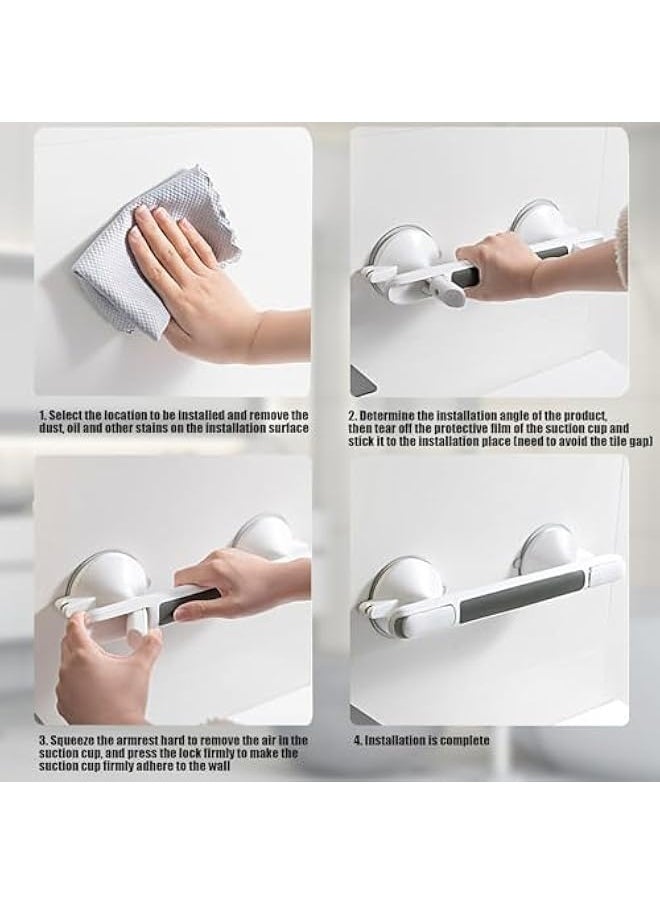 1. Select the location to be installed and remove the dust, oil and other stains on the installation surface

2. Determine the installation angle of the product, then tear off the protective film of the suction cup and stick it to the installation place (need to avoid the tile gap)

3. Squeeze the armrest hard to remove the air in the suction cup, and press the lock firmly to make the suction cup firmly adhere to the wall

4. Installation is complete