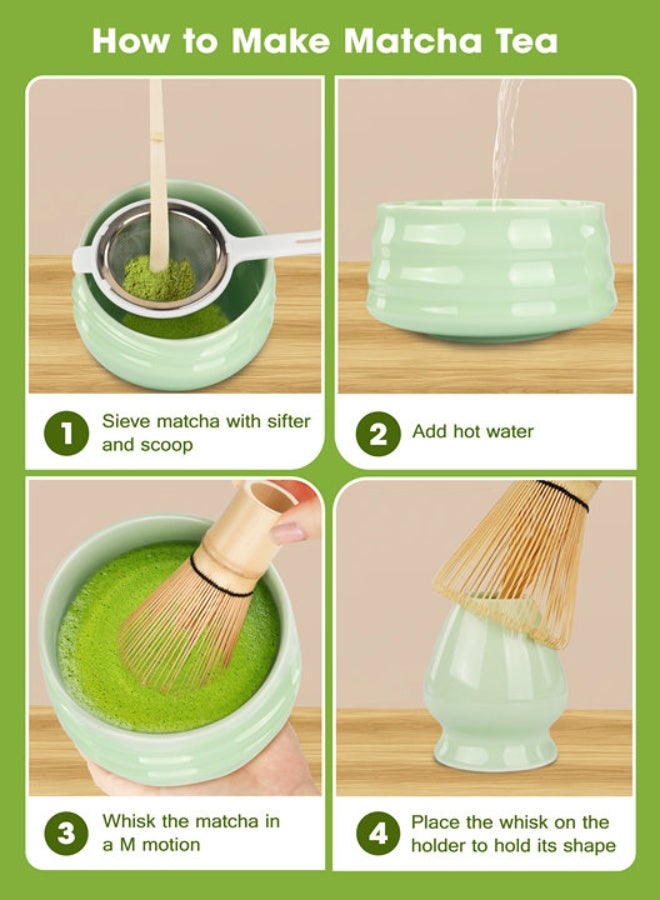 How to Make Matcha Tea

1 Sieve matcha with sifter and scoop

2 Add hot water

3 Whisk the matcha in a M motion

4 Place the whisk on the holder to hold its shape