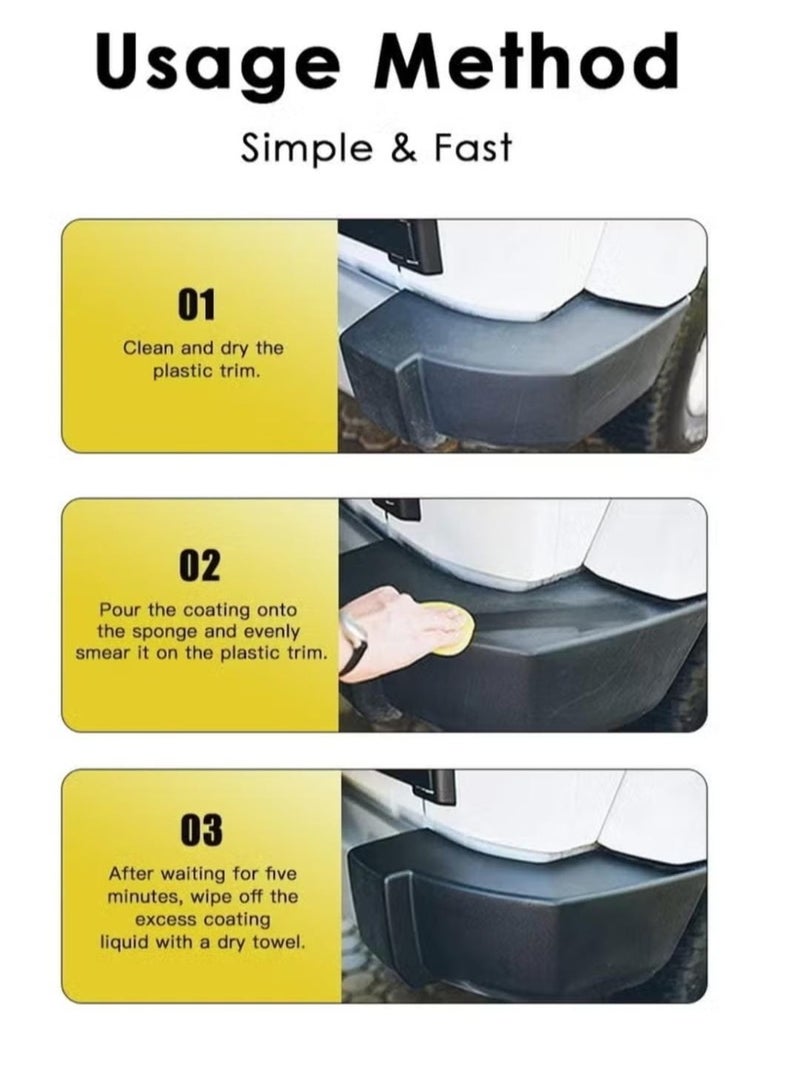 Usage Method

Simple & Fast

01

Clean and dry the plastic trim.

02

Pour the coating onto the sponge and evenly smear it on the plastic trim.

03

After waiting for five minutes, wipe off the excess coating liquid with a dry towel.