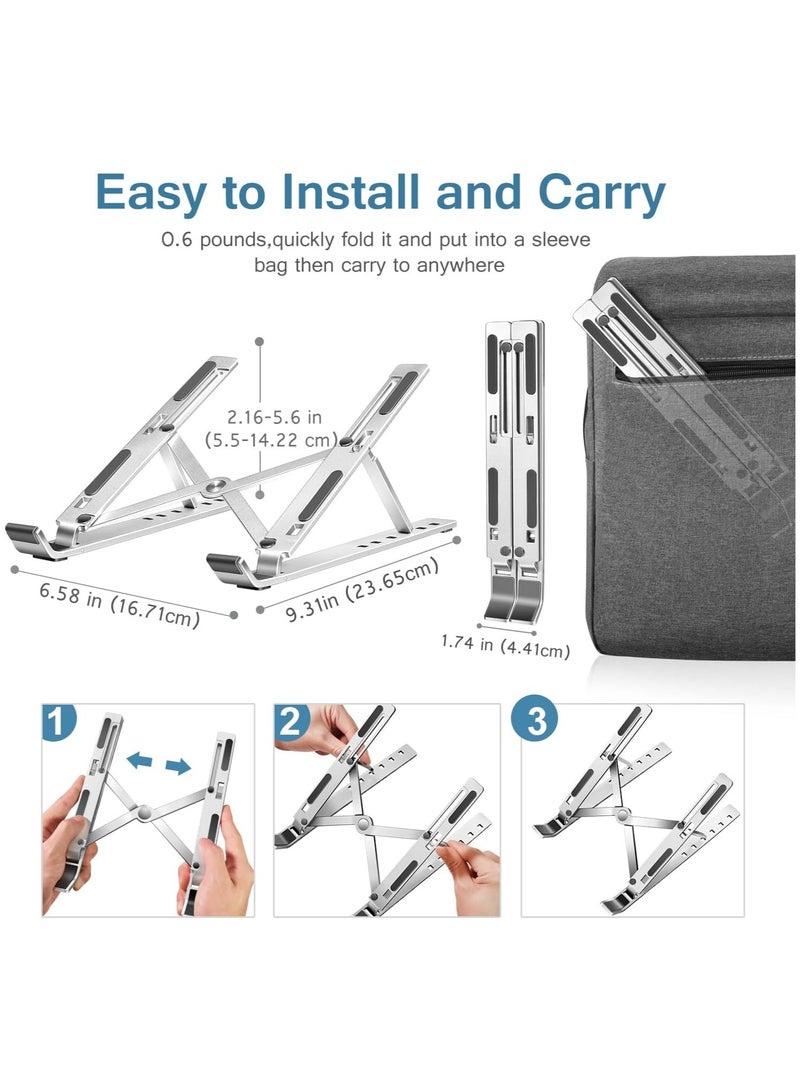 Easy to Install and Carry

0.6 pounds,quickly fold it and put into a sleeve bag then carry to anywhere

2.16-5.6 in
(5.5-14.22 cm)

6.58 in (16.71cm)

9.31in (23.65cm)

1.74 in (4.41cm)

1

2

3