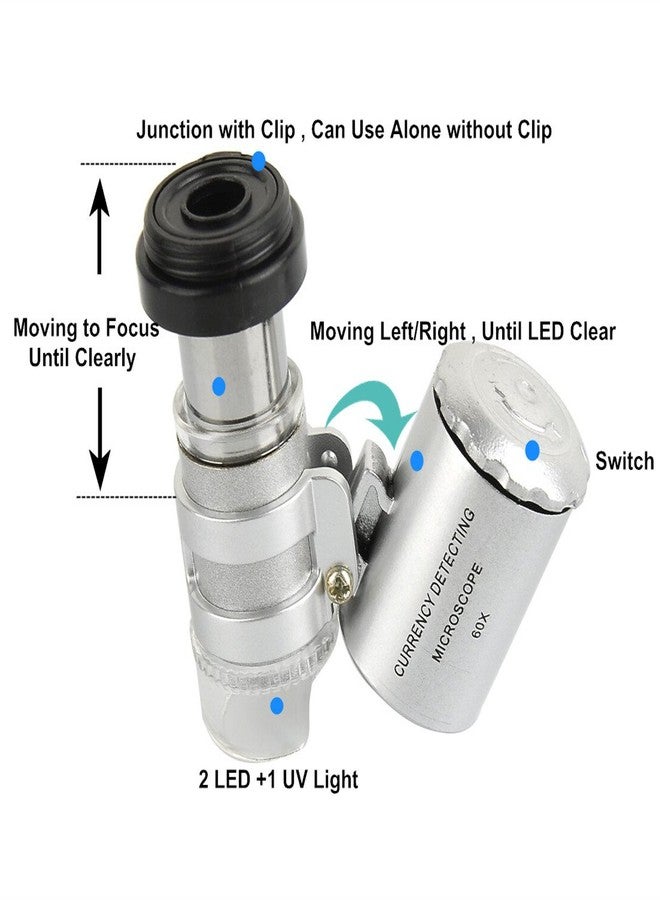 Junction with Clip , Can Use Alone without Clip

Moving to Focus Until Clearly

Moving Left/Right , Until LED Clear

Switch

CURRENCY DETECTING MICROSCOPE 60X

2 LED +1 UV Light