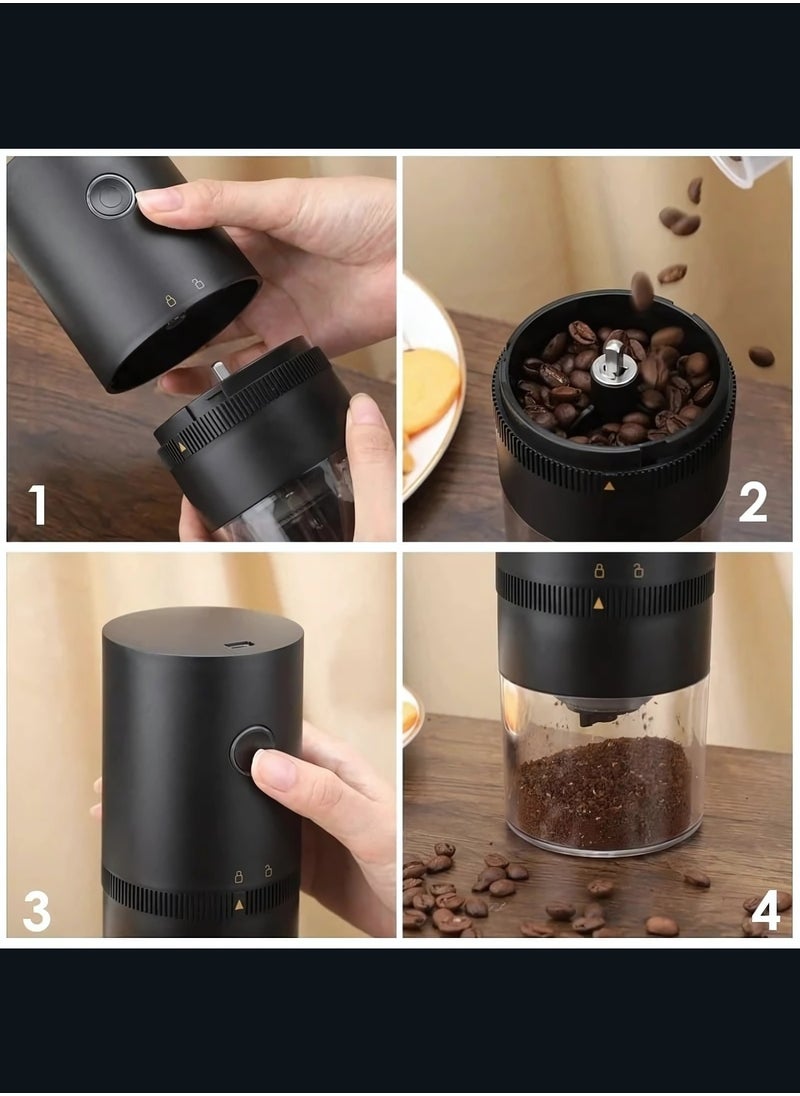 1
2
3
4