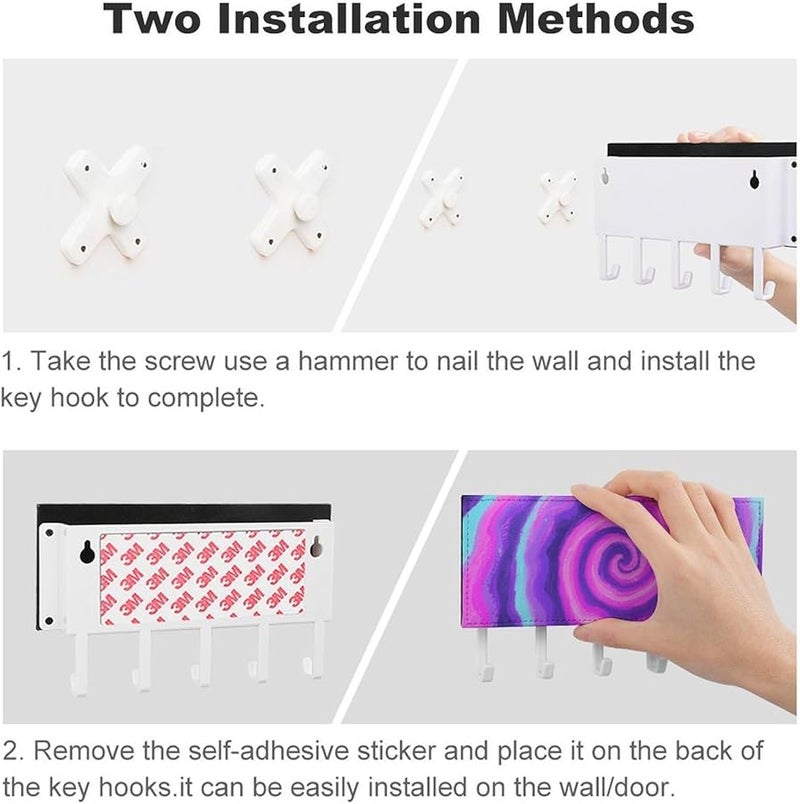 Two Installation Methods

1. Take the screw use a hammer to nail the wall and install the key hook to complete.

3M 3M 3M 3M 3M 3M 3M 3M 3M 3M 3M 3M 3M 3M 3M 3M 3M 3M 3M 3M 3M 3M 3M 3M

2. Remove the self-adhesive sticker and place it on the back of the key hooks.it can be easily installed on the wall/door.